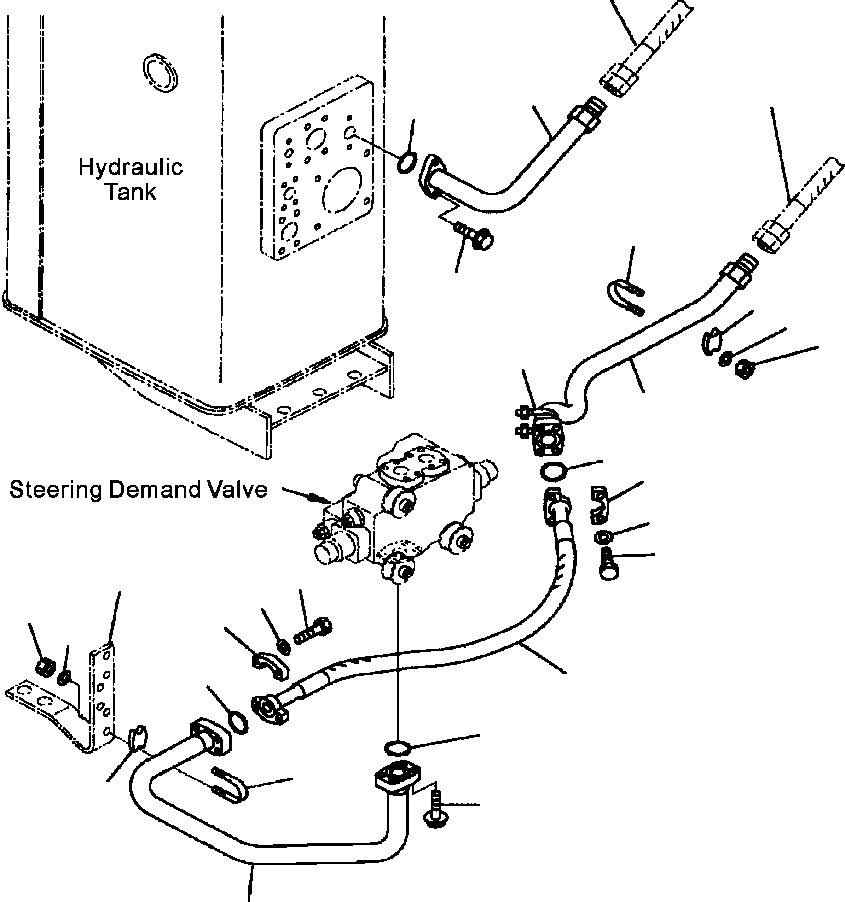 Hydraulic Tank

Steering Demand Valve