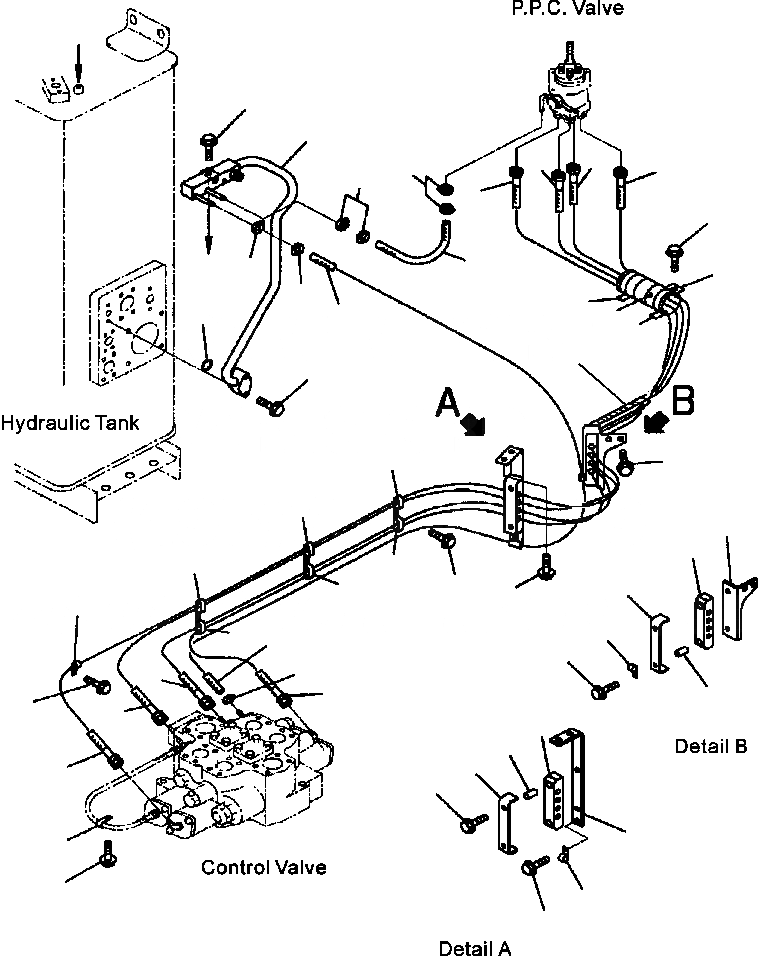 P.P.C. Valve

Hydraulic Tank

A

B

Detail B

Control Valve

Detail A