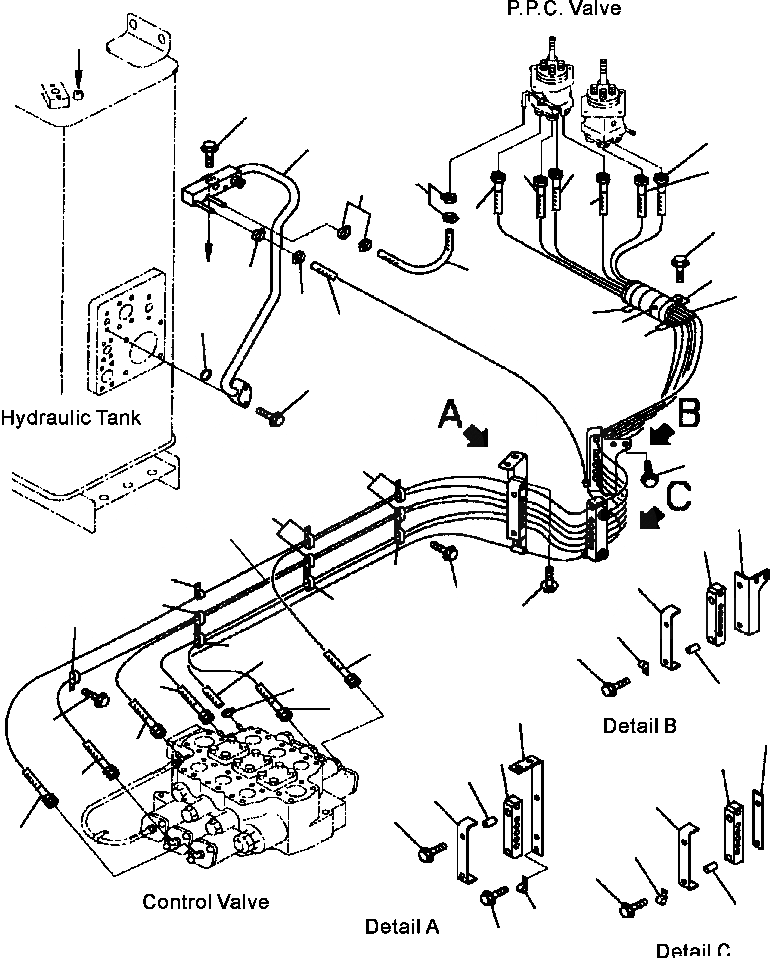 P.P.C. Valve

Hydraulic Tank

A

B

C

Detail B

Control Valve

Detail A

Detail C