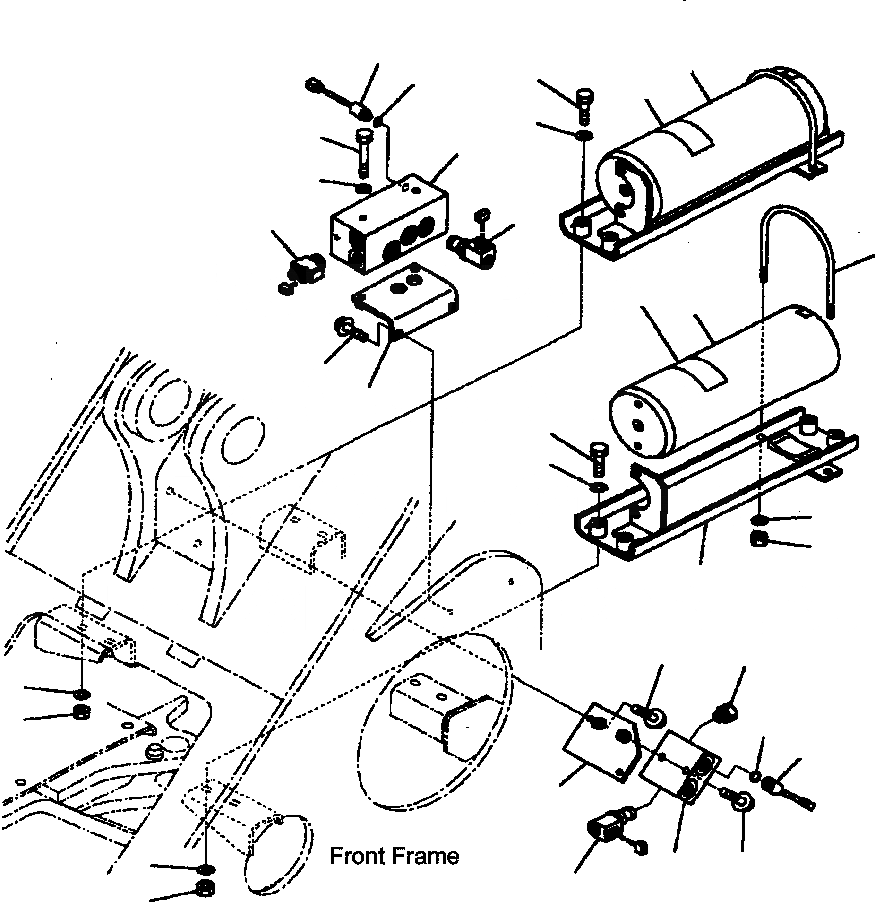 Front Frame