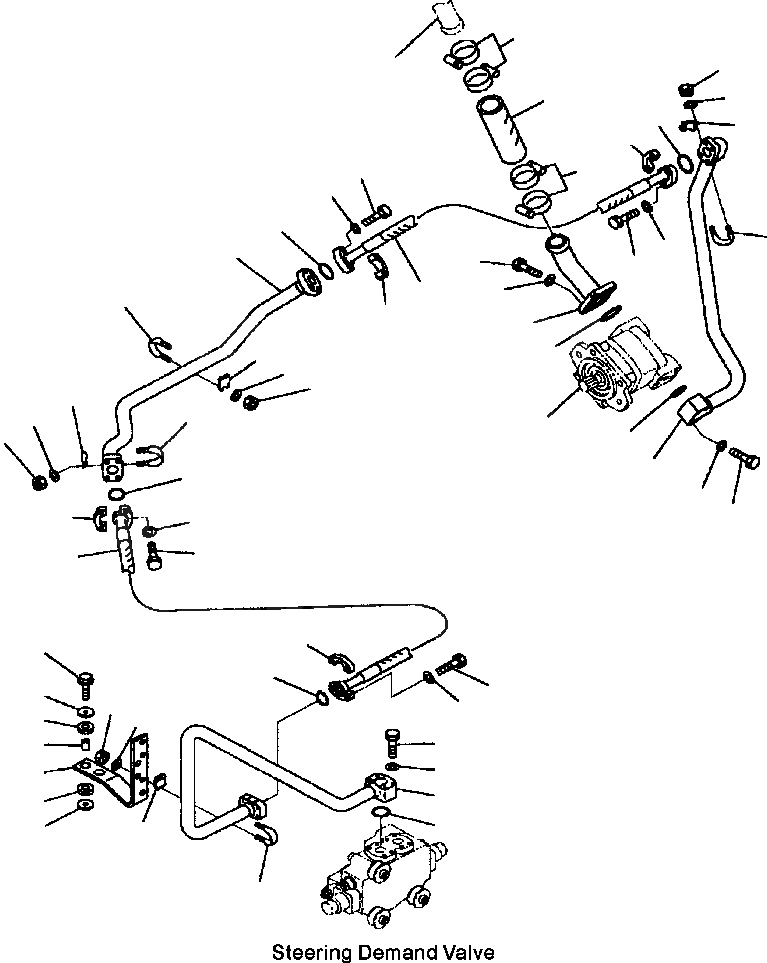 Steering Demand Valve