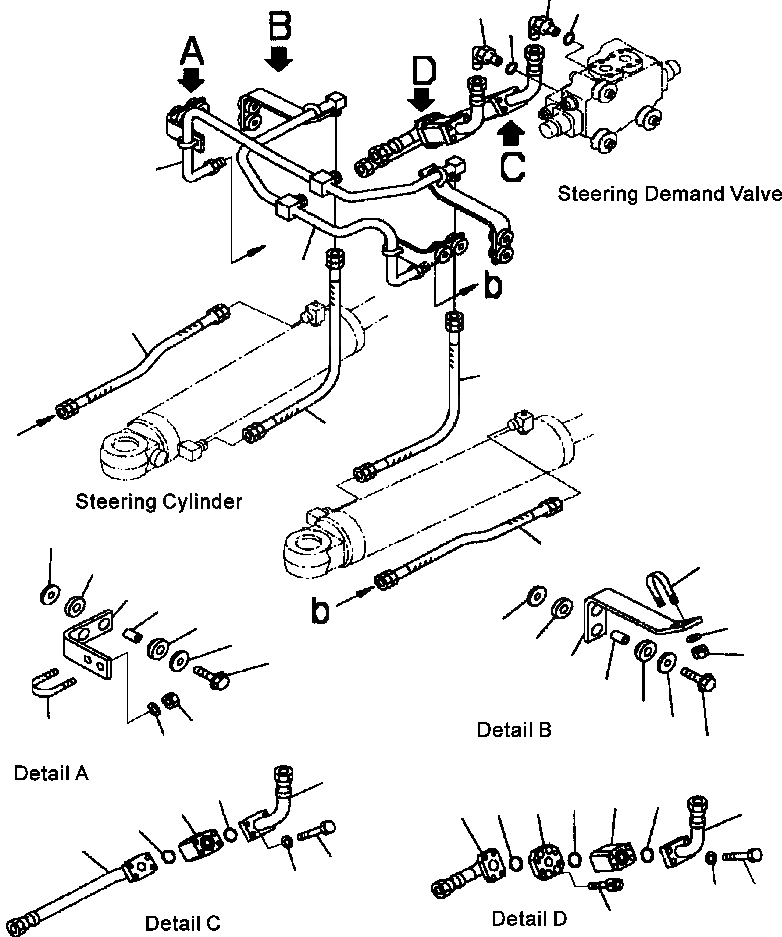 A
B
D
C
Steering Demand Valve
b
Steering Cylinder
b
Detail B
Detail A
Detail C
Detail D