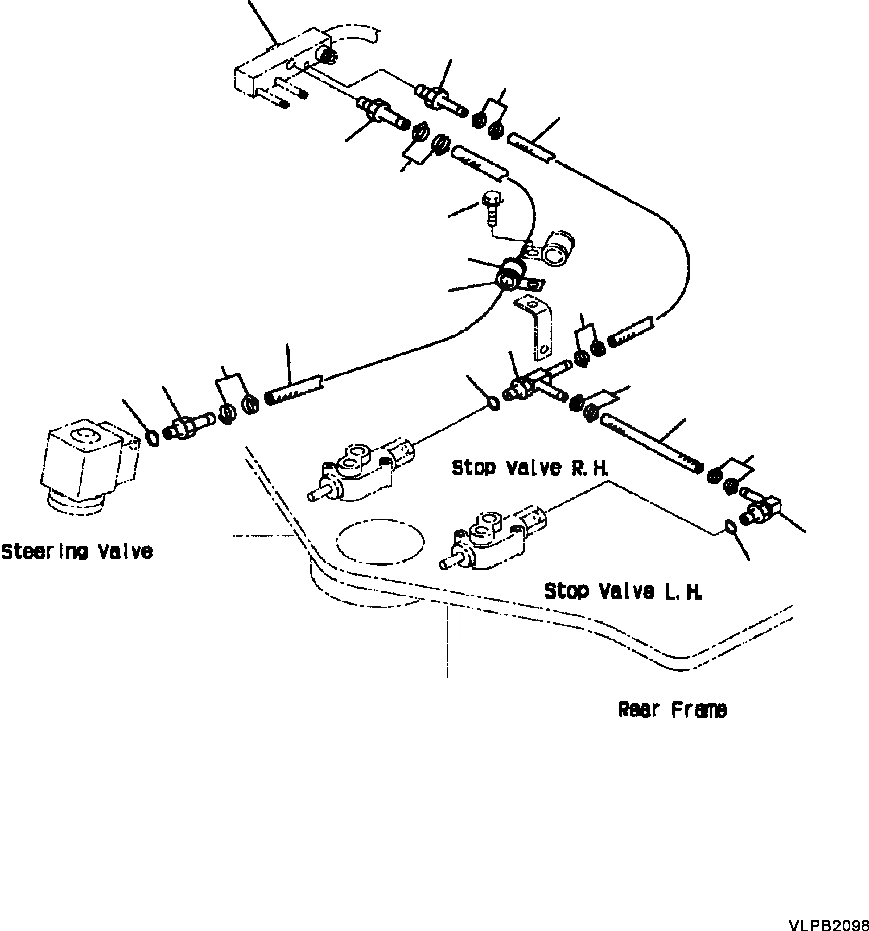 Stop Valve R.H.

Steering Valve

Stop Valve L.H.

Rear Frame

VLPB2098