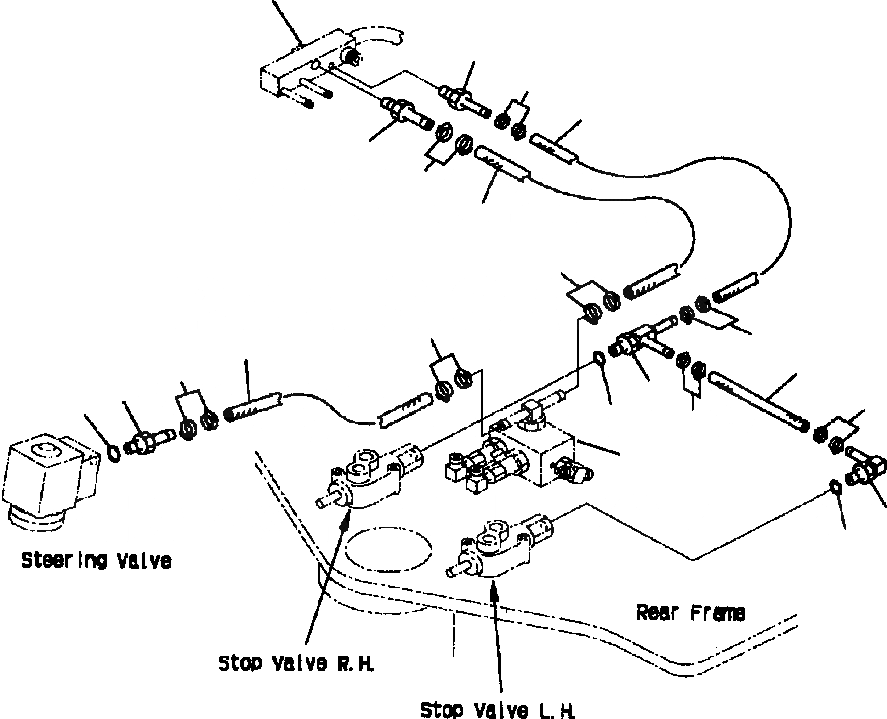 Steering Valve

Rear Frame

Stop Valve R.H.

Stop Valve L.H.