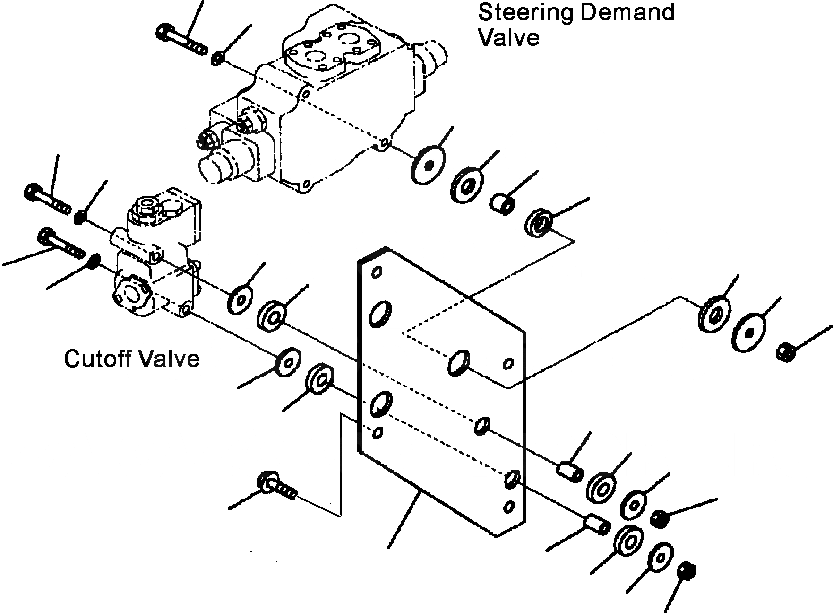 Steering Demand Valve

Cutoff Valve