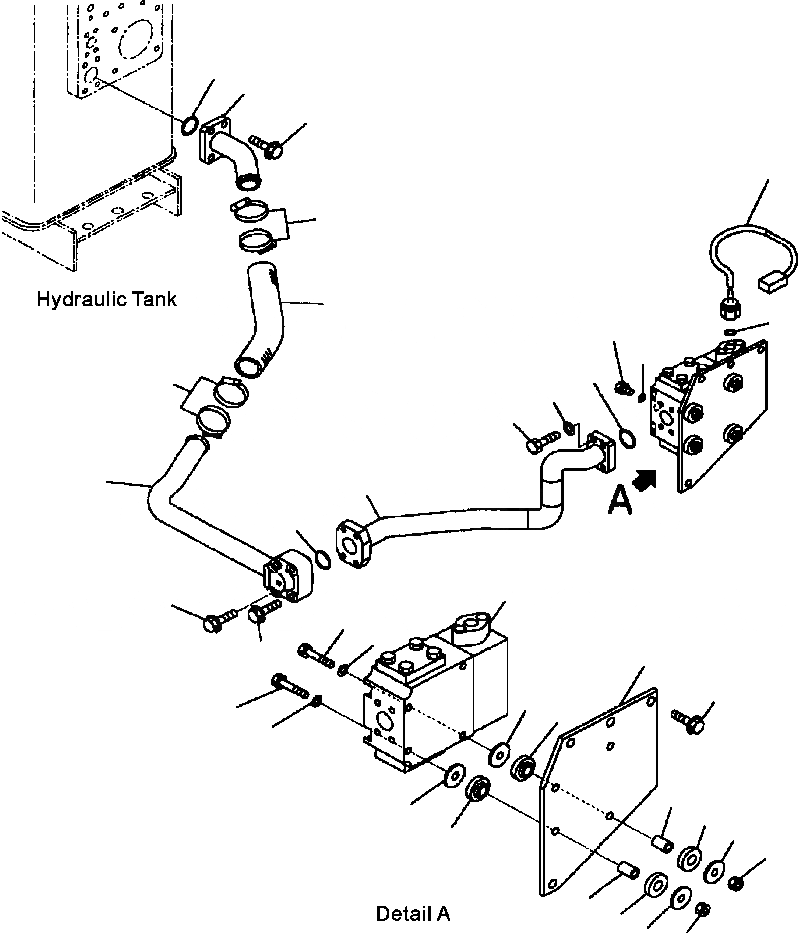 Hydraulic Tank

A

Detail A