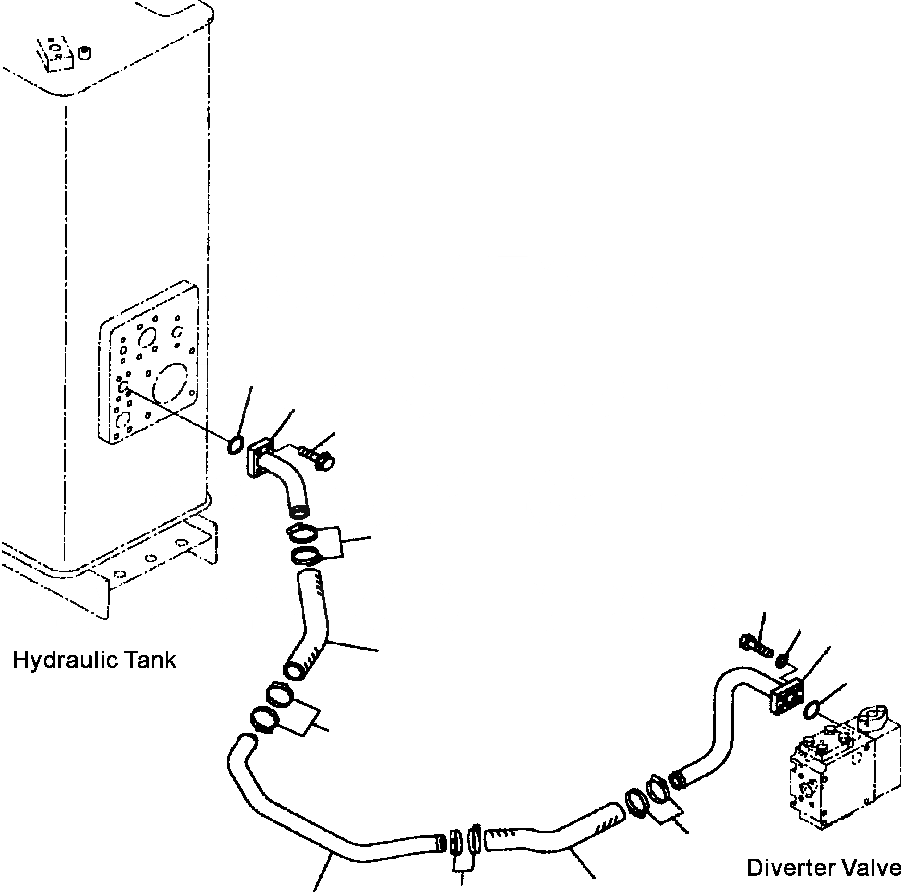 Hydraulic Tank

Diverter Valve