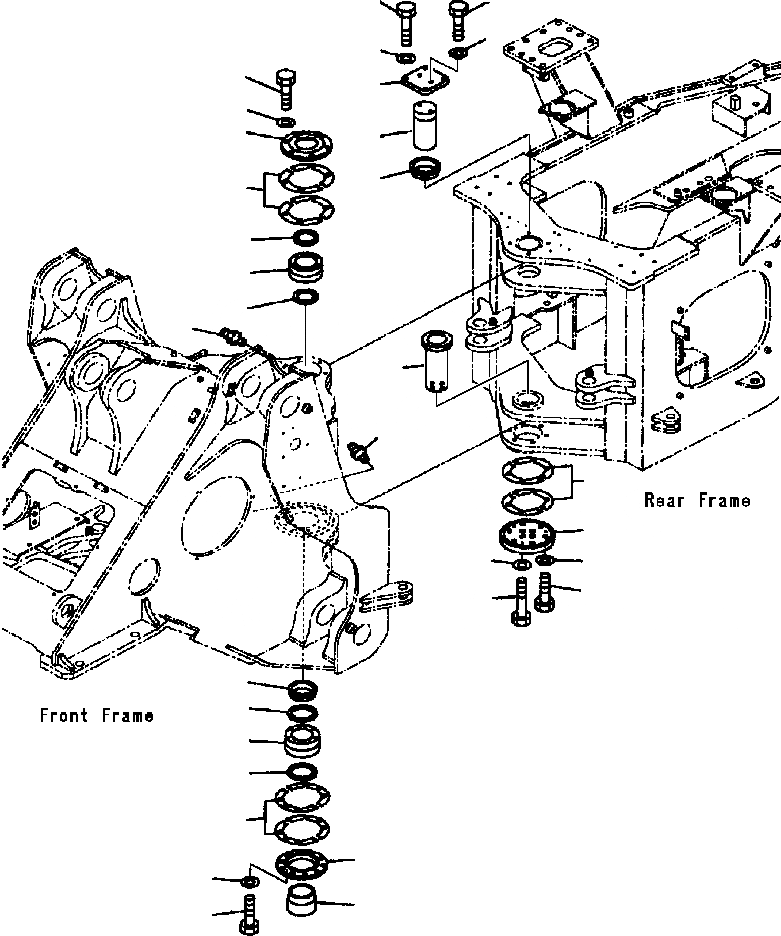 Rear Frame

Front Frame