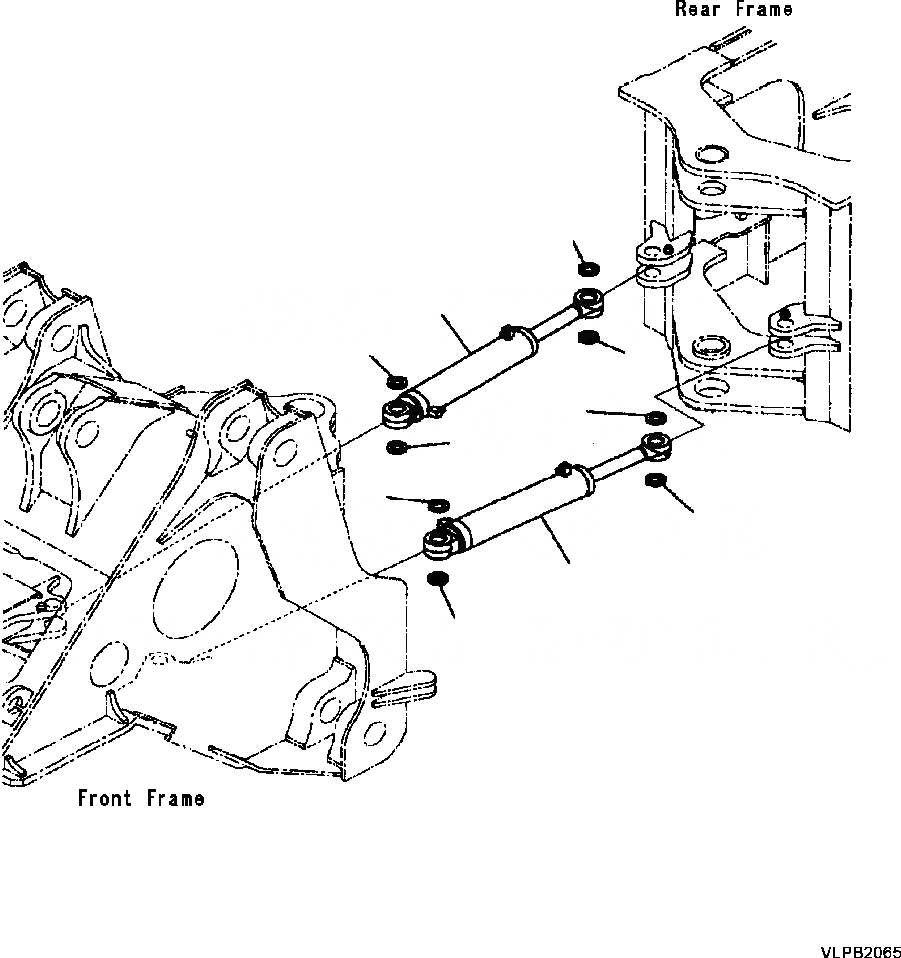 Rear Frame

Front Frame

VLPB2065