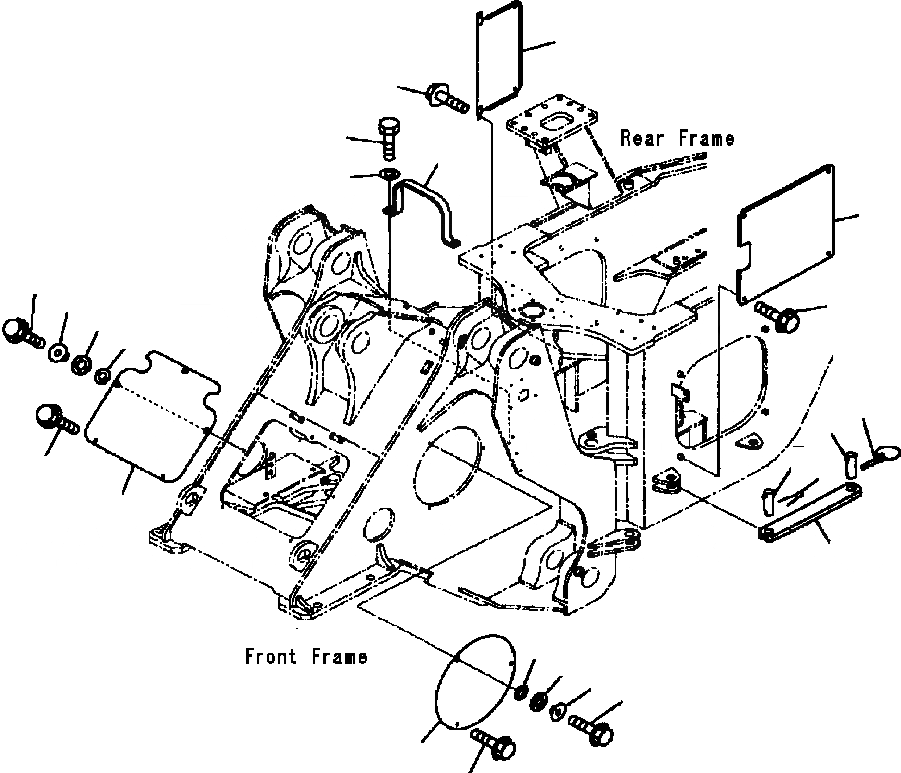 Rear Frame

Front Frame