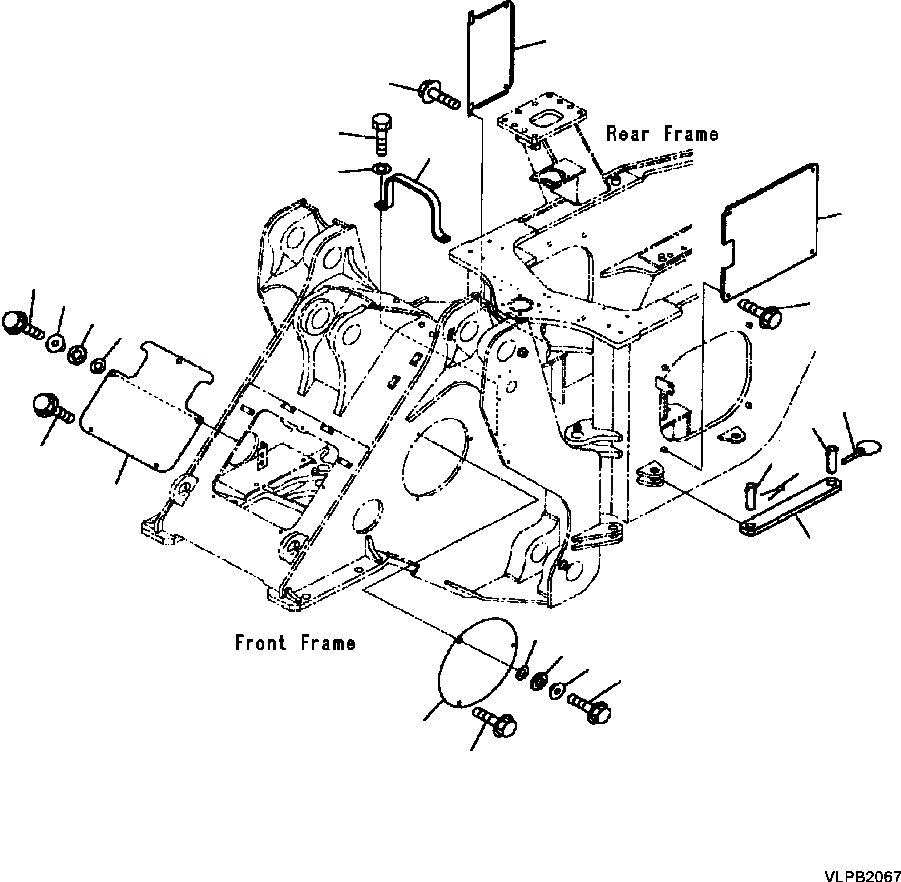 Rear Frame

Front Frame

VLPB2067