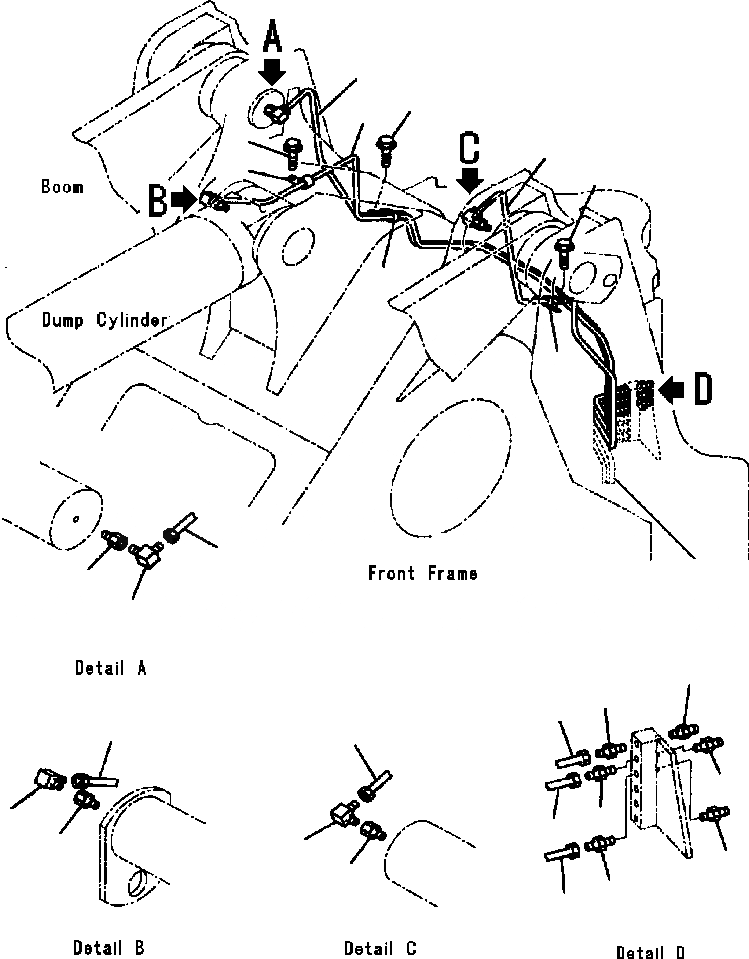 A
Boom
B
C
Dump Cylinder
D
Front Frame
Detail A
Detail B
Detail C
Detail D