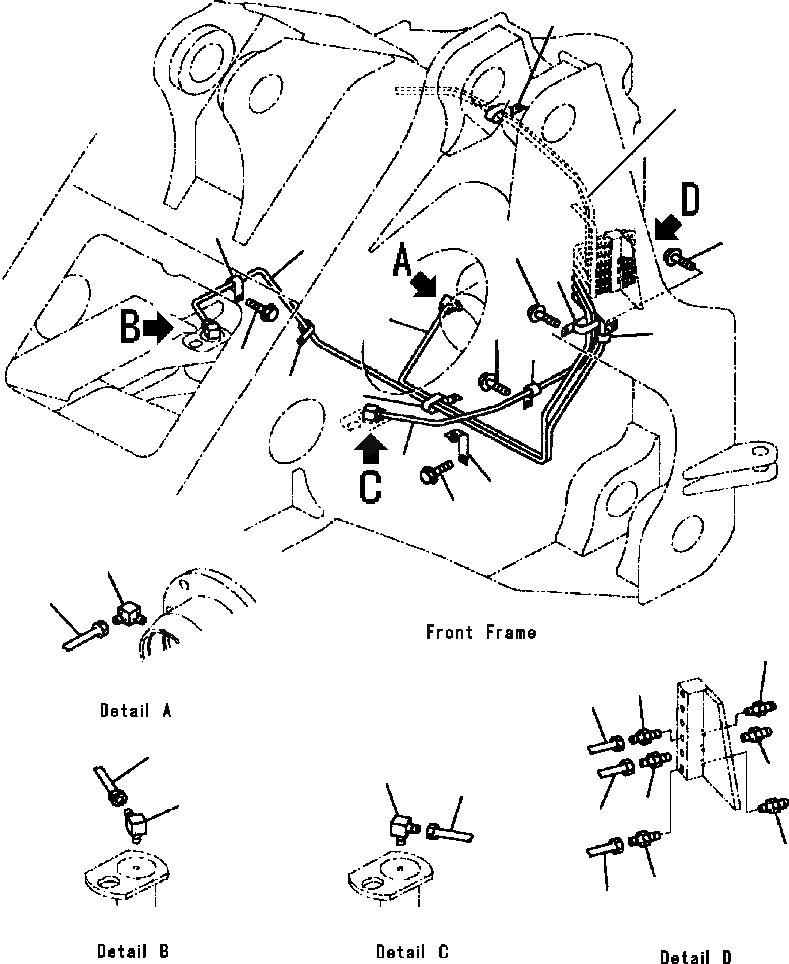 D

A

B

C

Front Frame

Detail A

Detail B

Detail C

Detail D