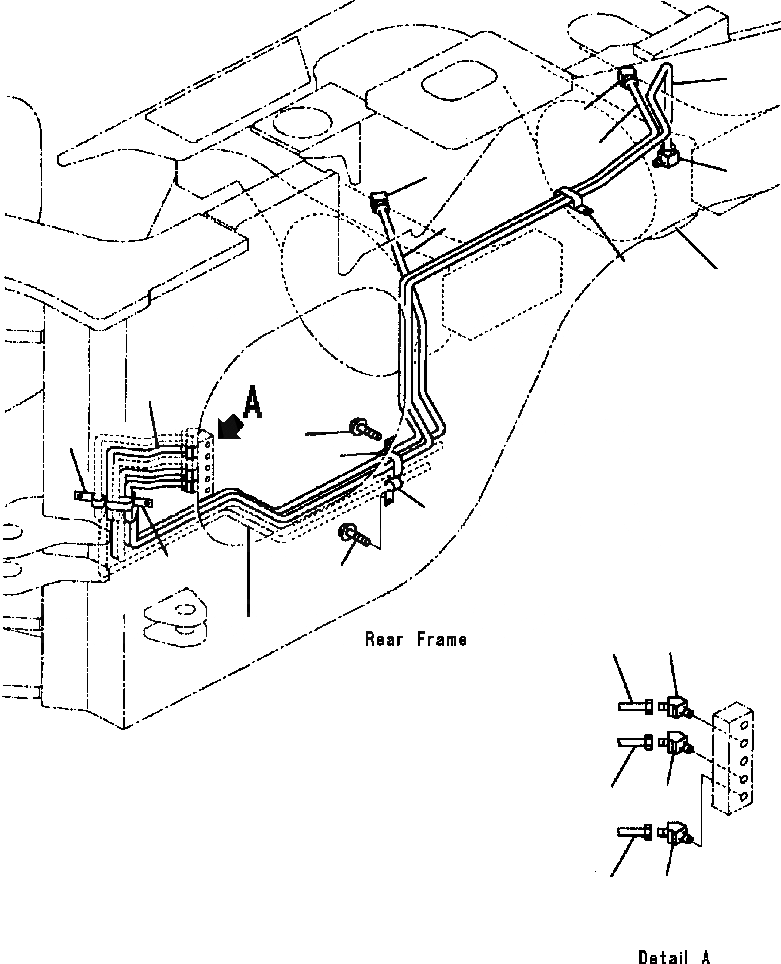 A

Rear Frame

Detail A