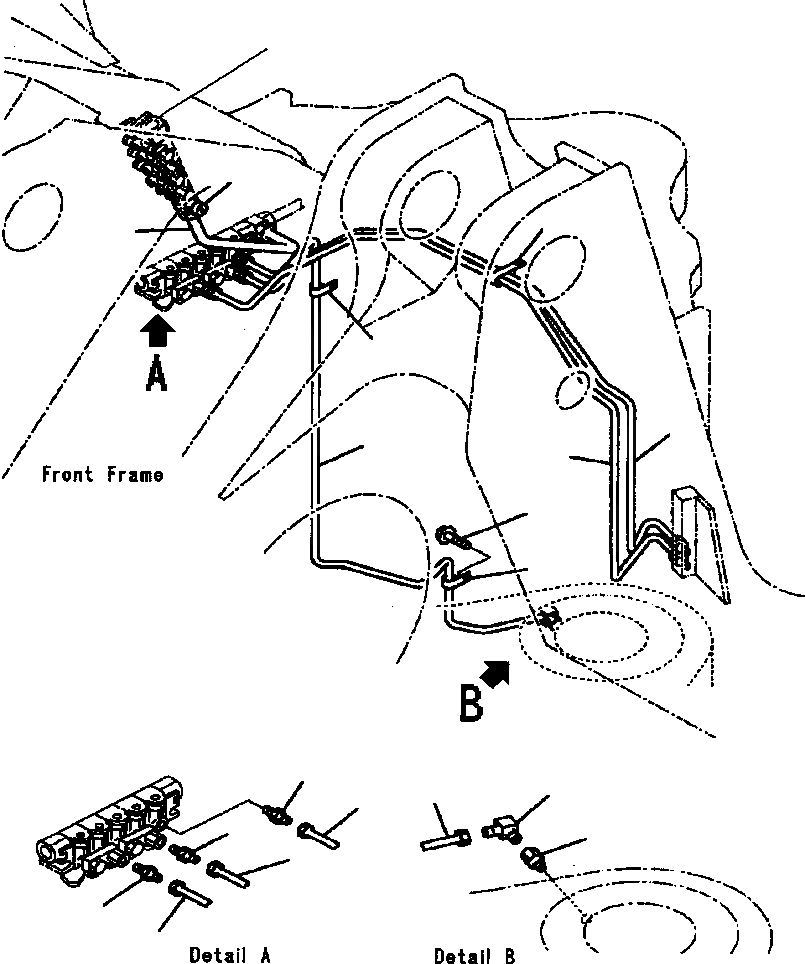 A

Front Frame

B

Detail A

Detail B