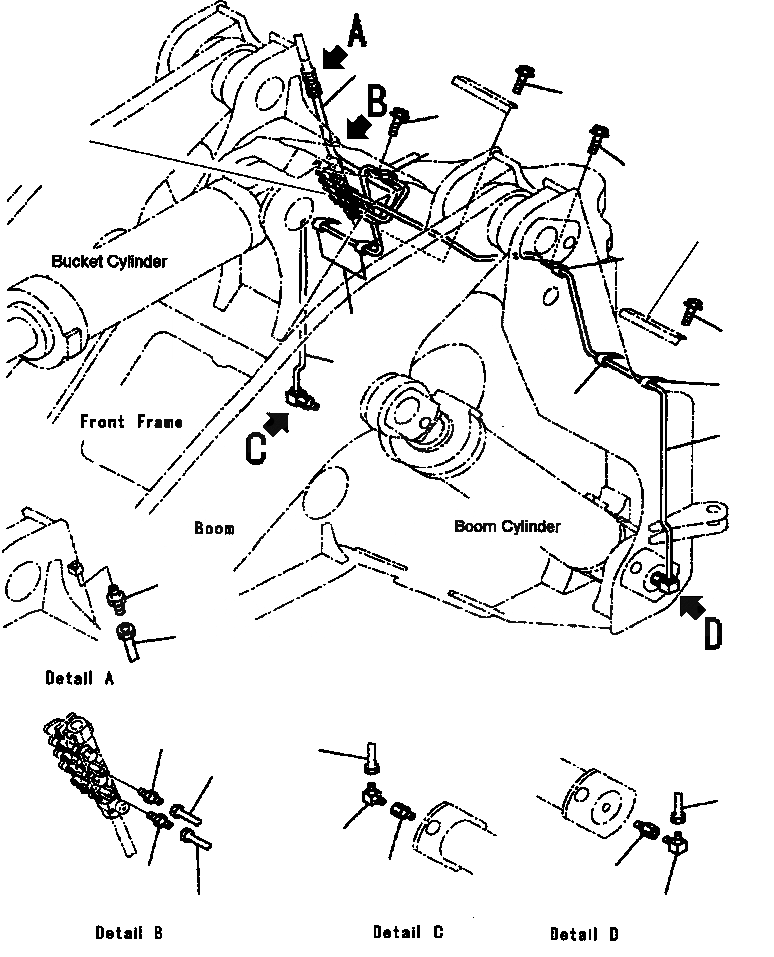 A
B
Bucket Cylinder
Front Frame
C
Boom
Boom Cylinder
D
Detail A
Detail B
Detail C
Detail D