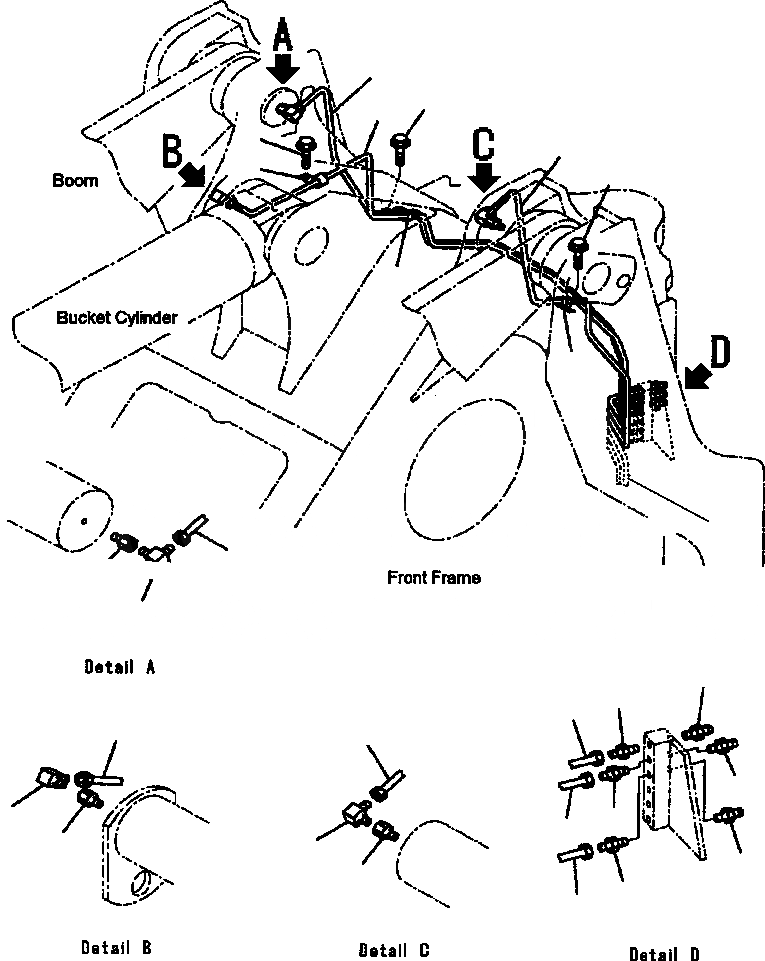 A
B
Boom
C
Bucket Cylinder
D
Front Frame
Detail A
Detail B
Detail C
Detail D