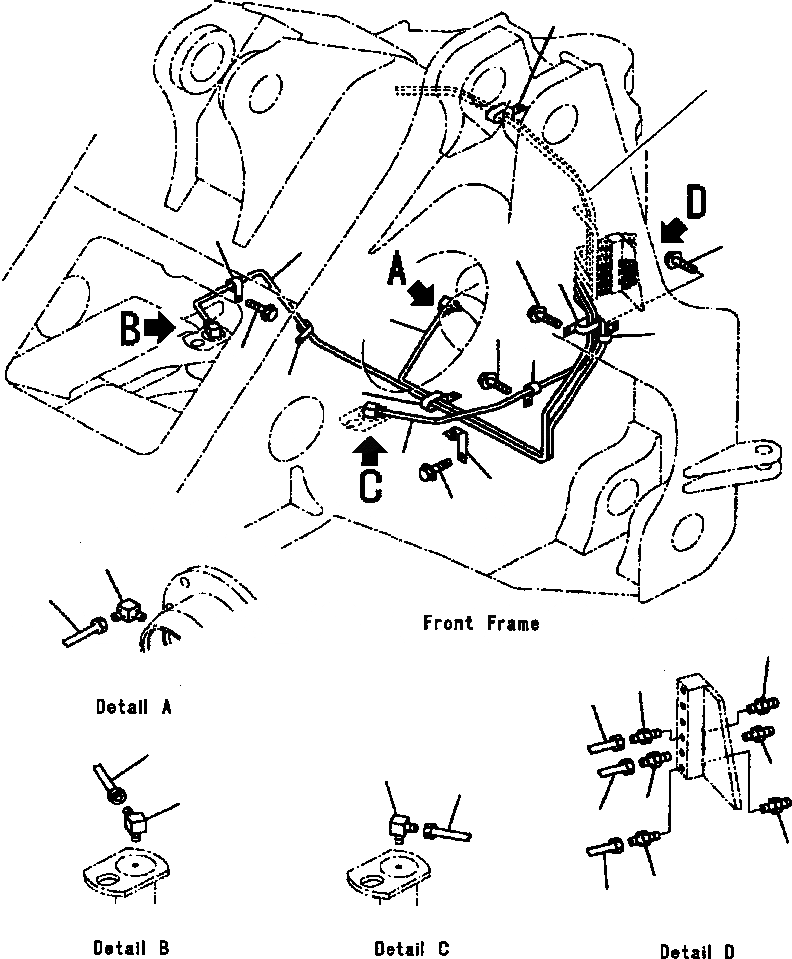 D

A

B

C

Front Frame

Detail A

Detail B

Detail C

Detail D