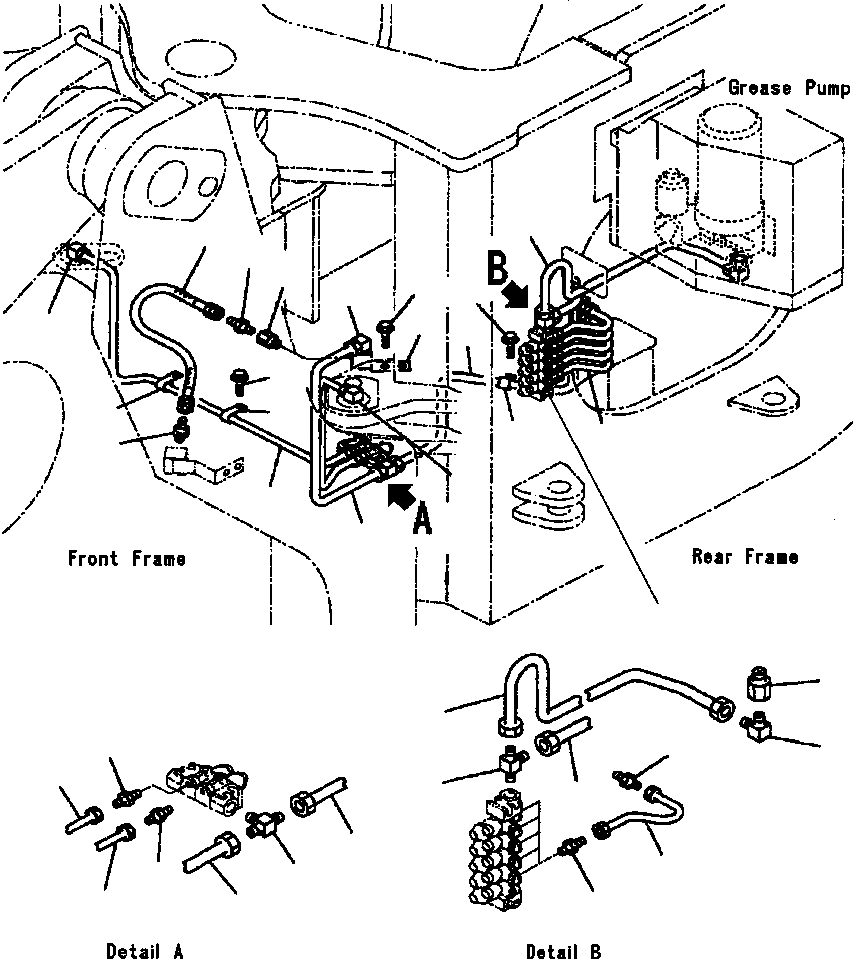 Grease Pump

B

A

Front Frame

Rear Frame

Detail A

Detail B