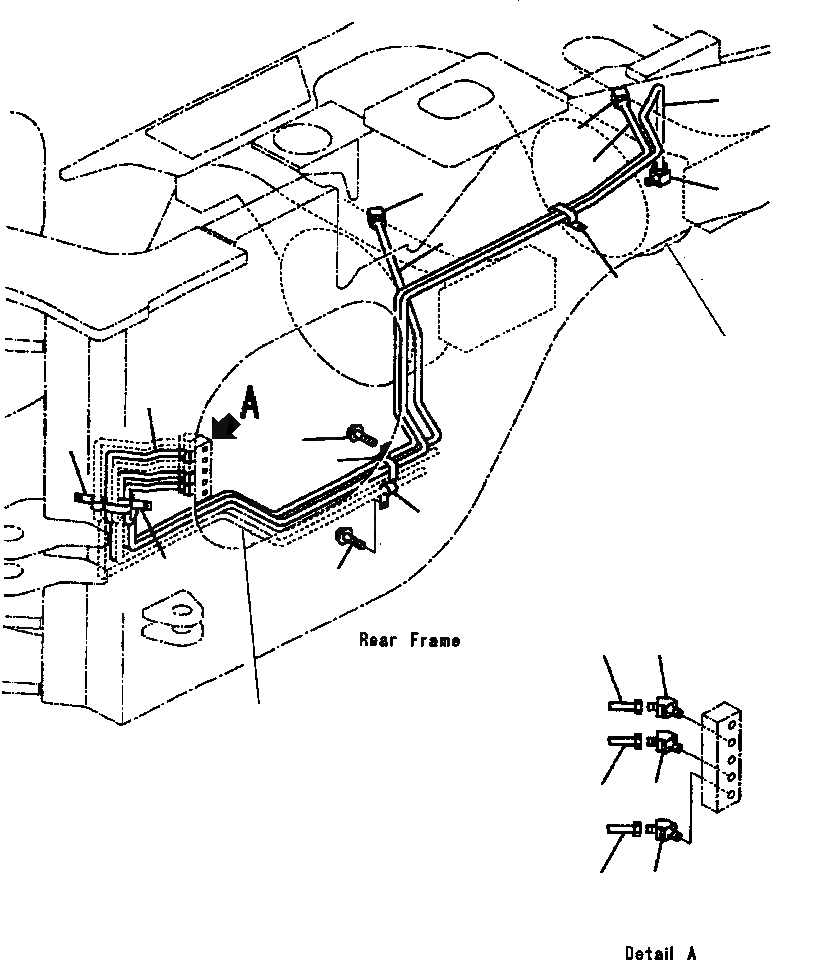 A

Rear Frame

Detail A