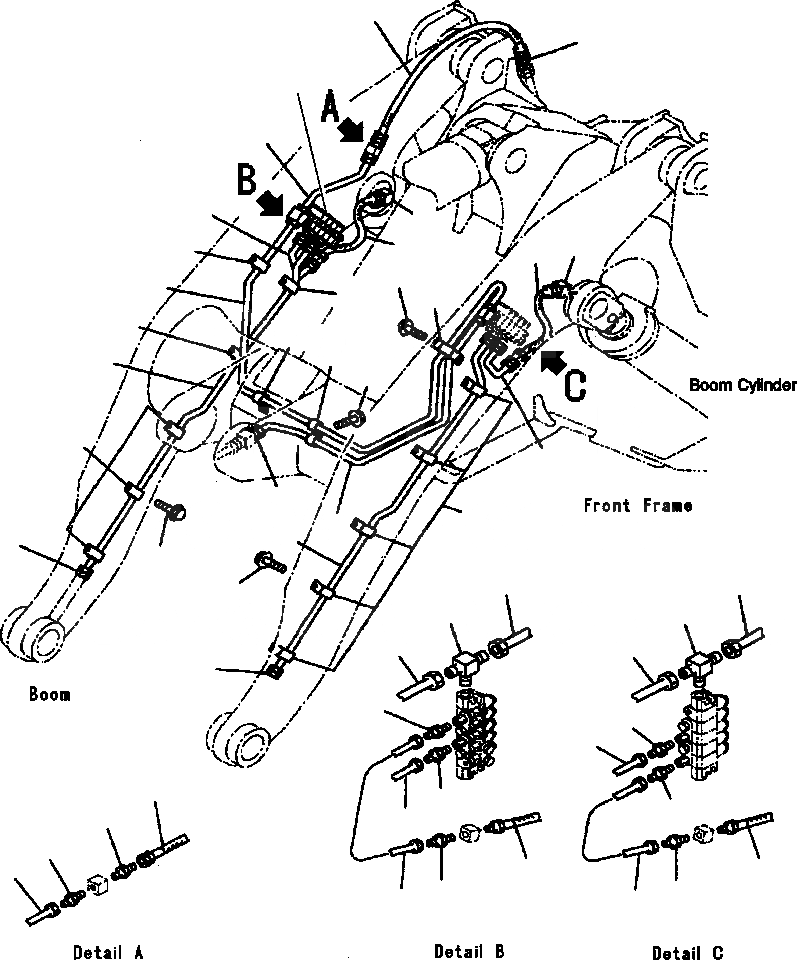 A

B

C

Boom Cylinder

Front Frame

Boom

Detail A

Detail B

Detail C