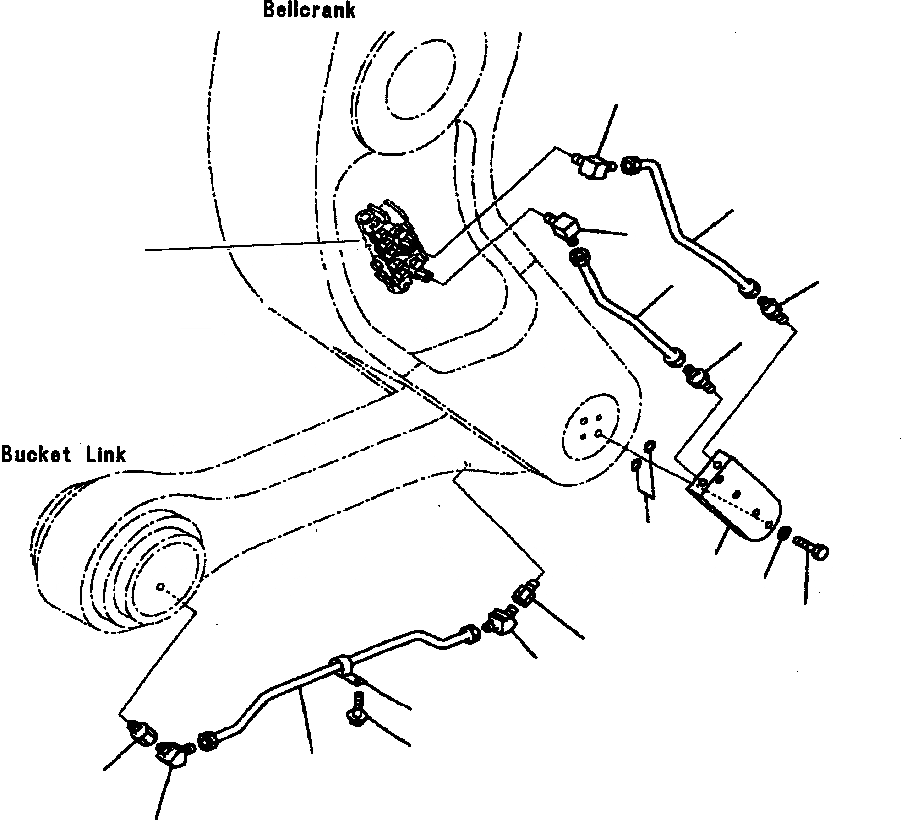 Bellcrank

Bucket Link