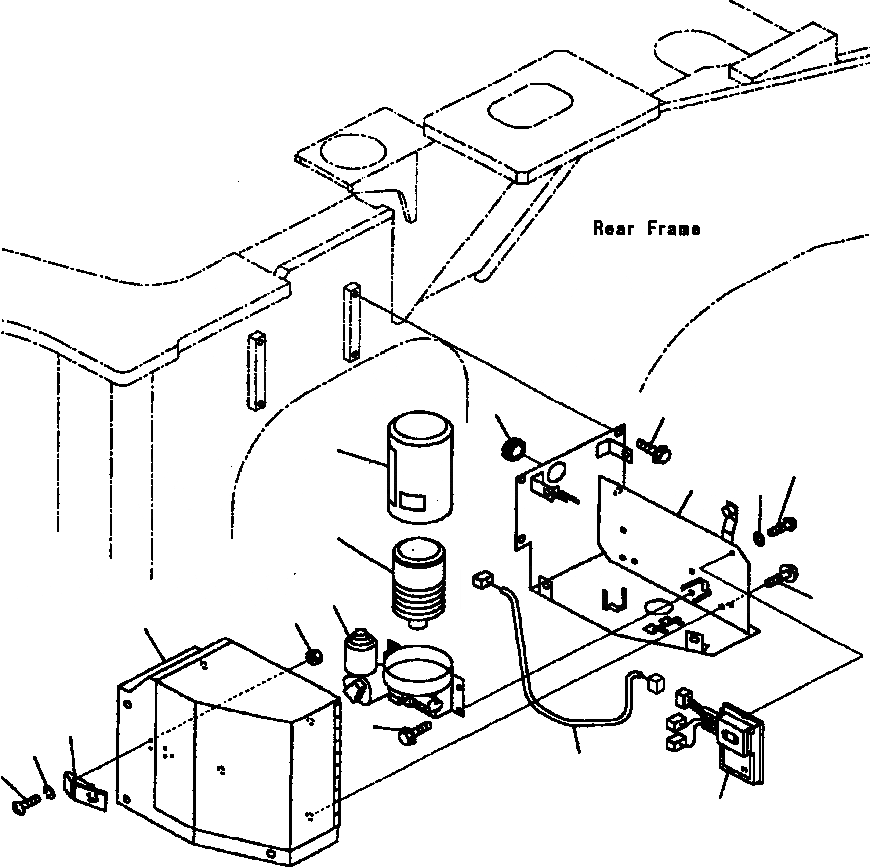 Rear Frame