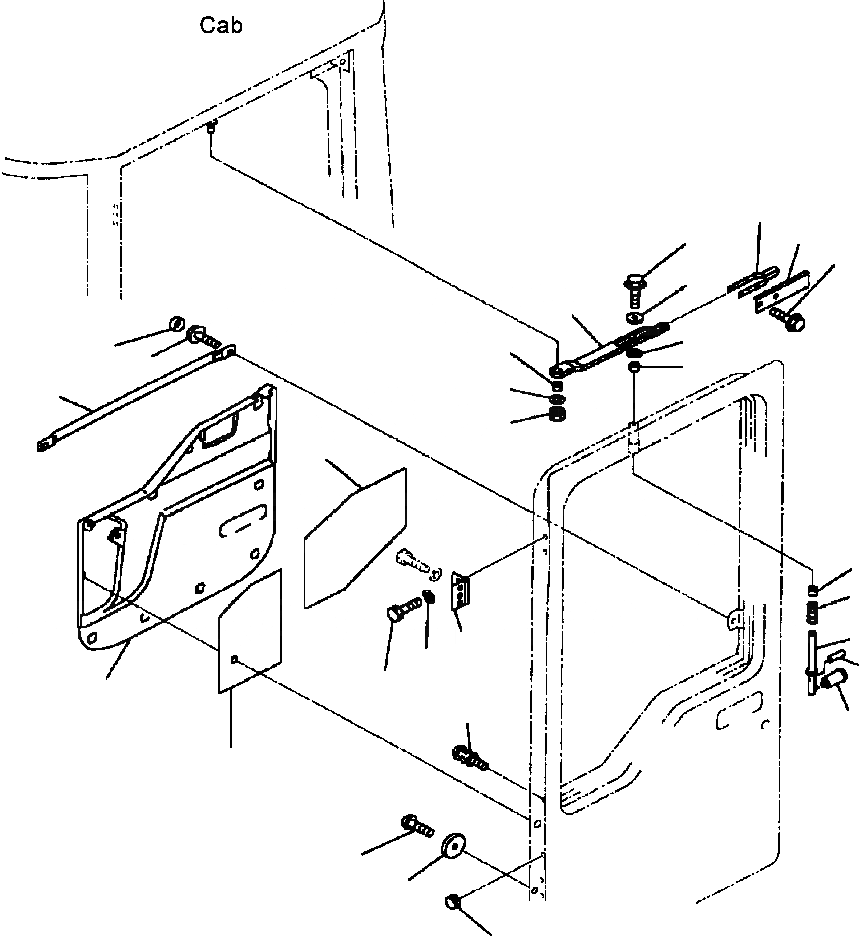 Cab