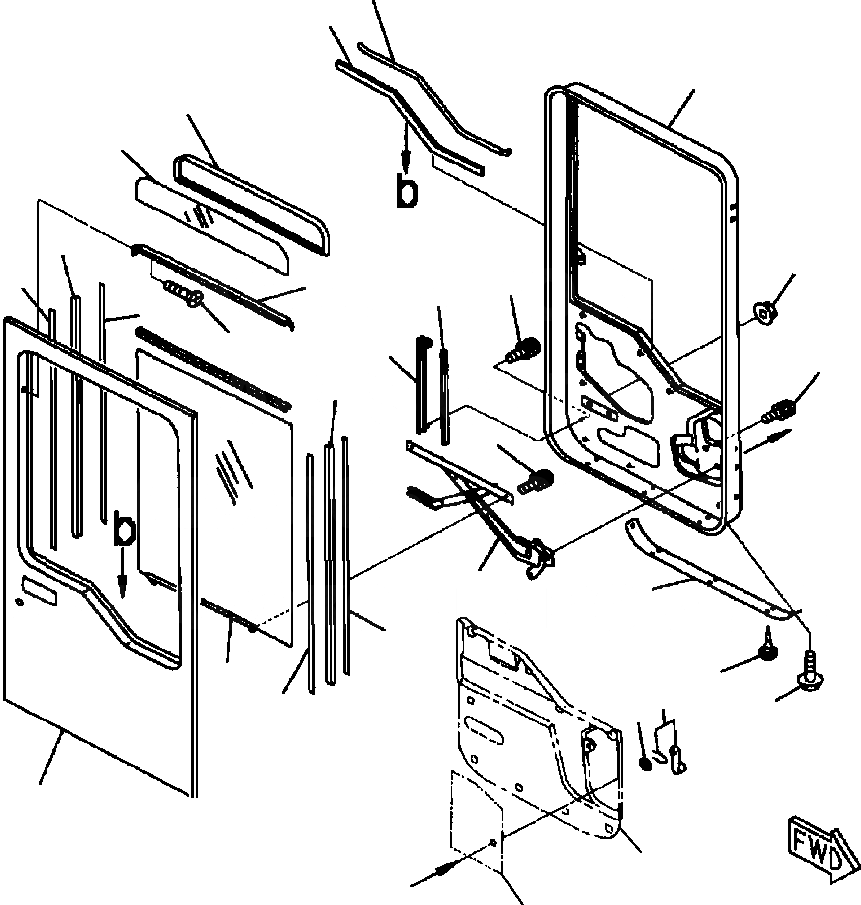 b
b
FWD