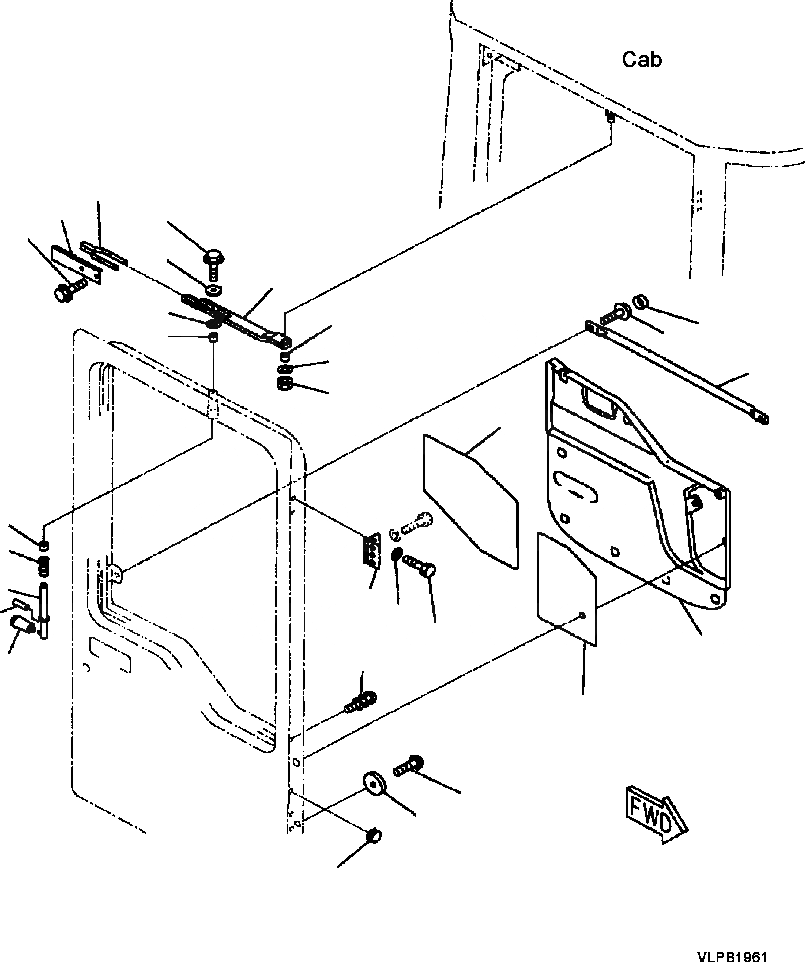 Cab

FWD

VLPB1961