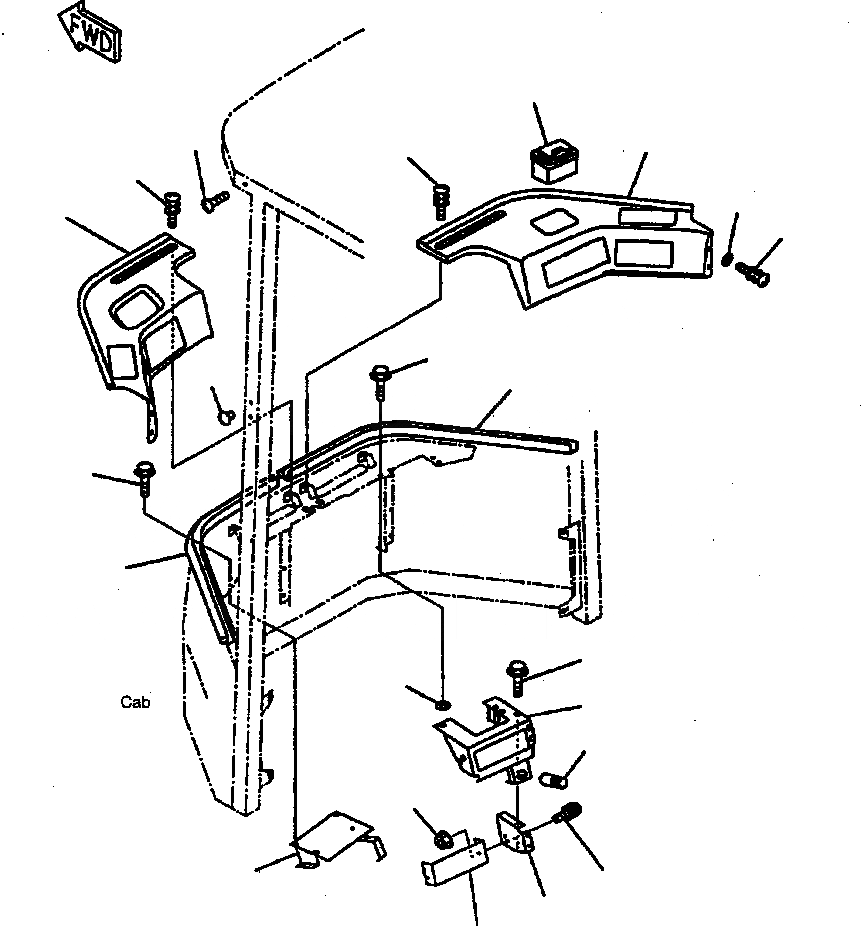 FWD

Cab