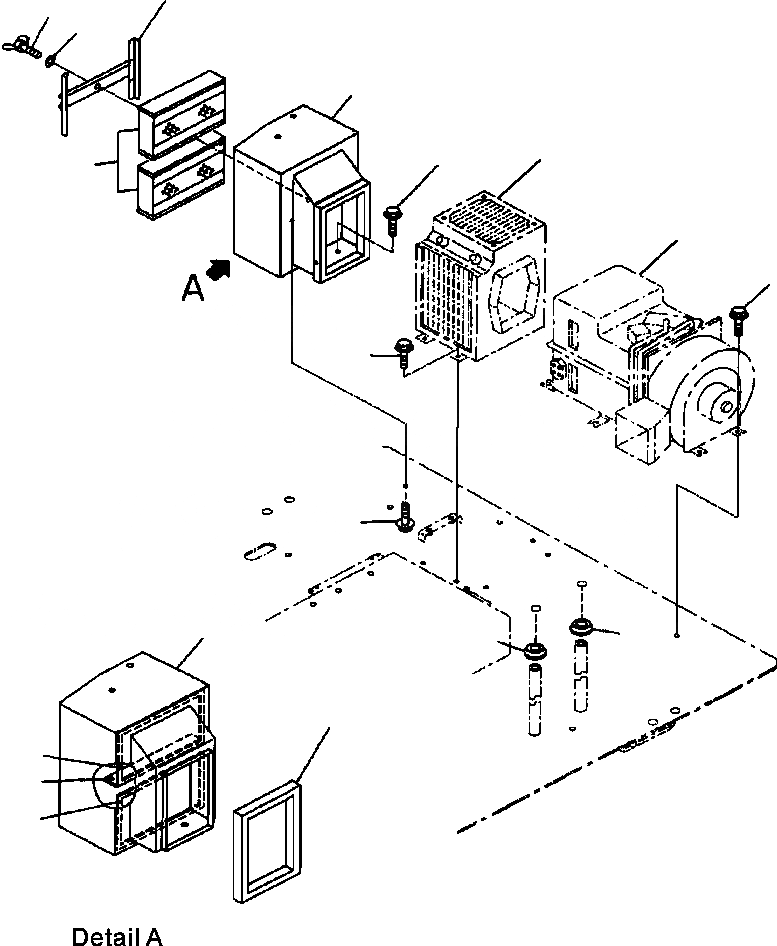 A

Detail A