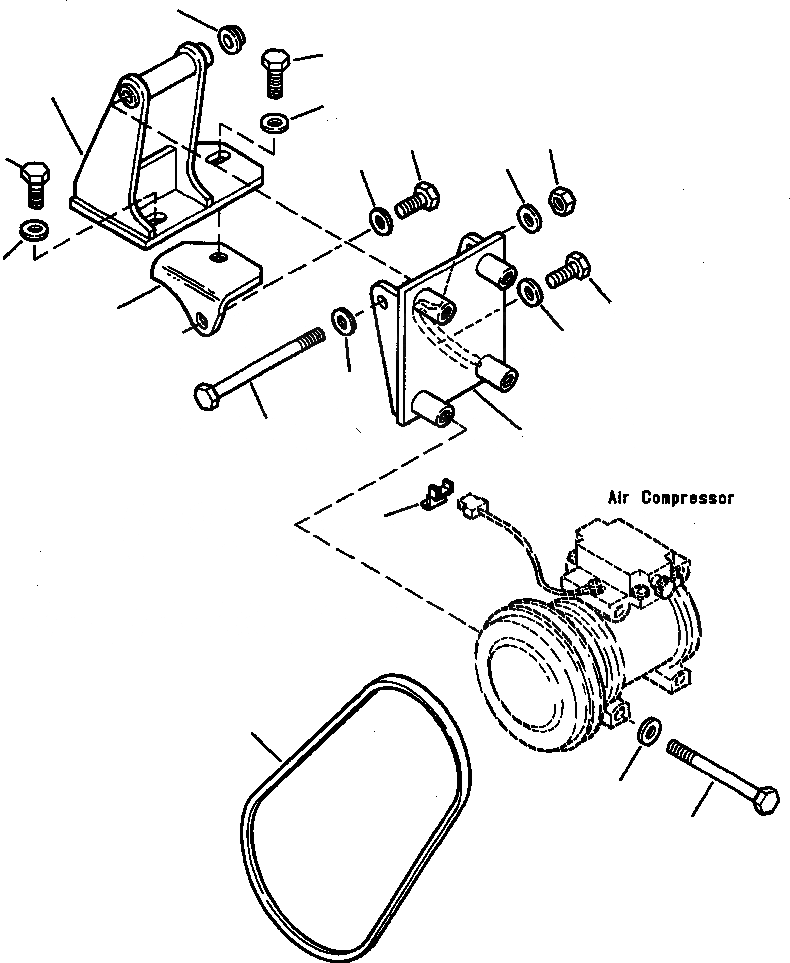 Air Compressor