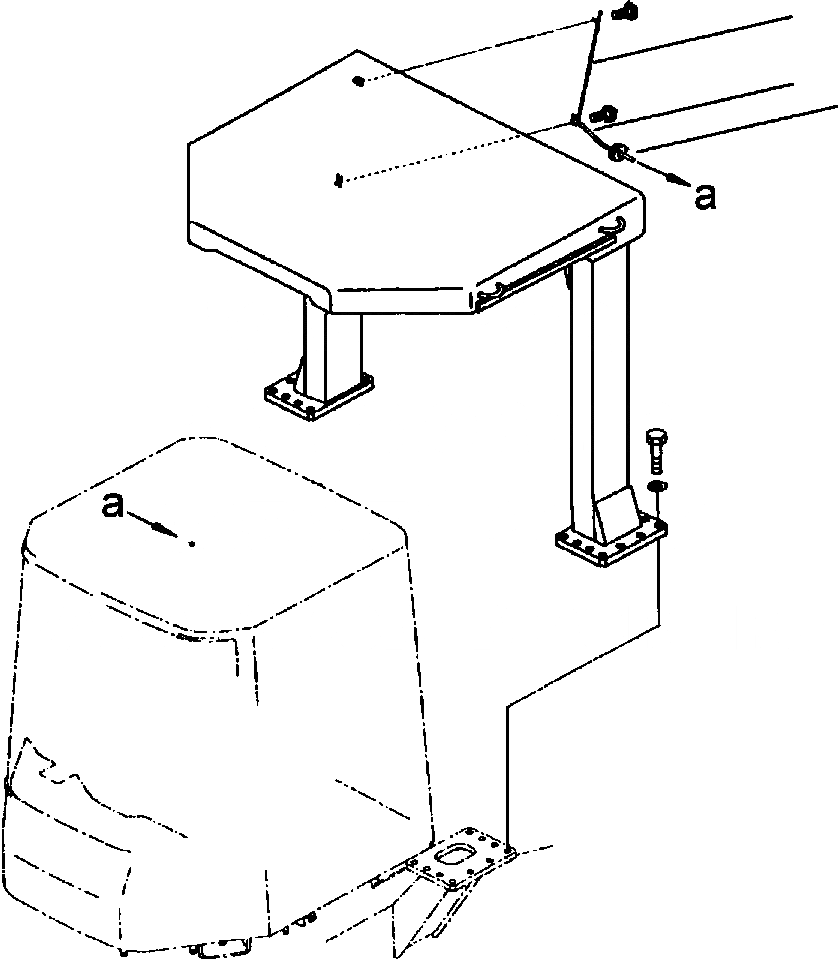 a
a