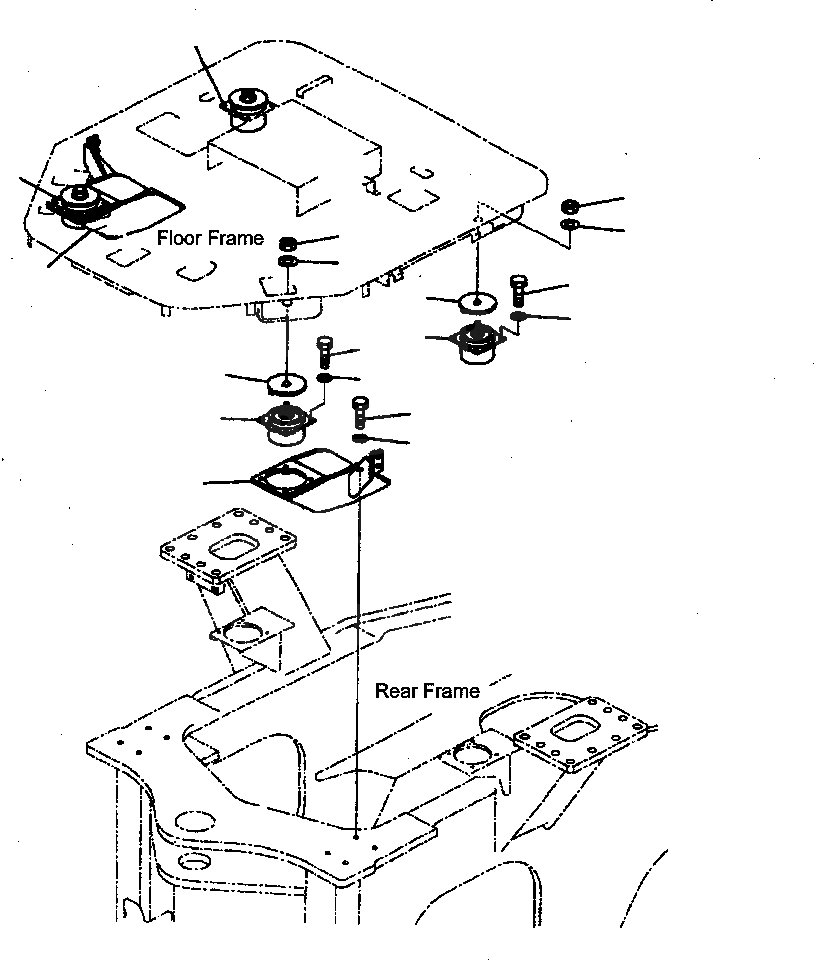 Floor Frame

Rear Frame