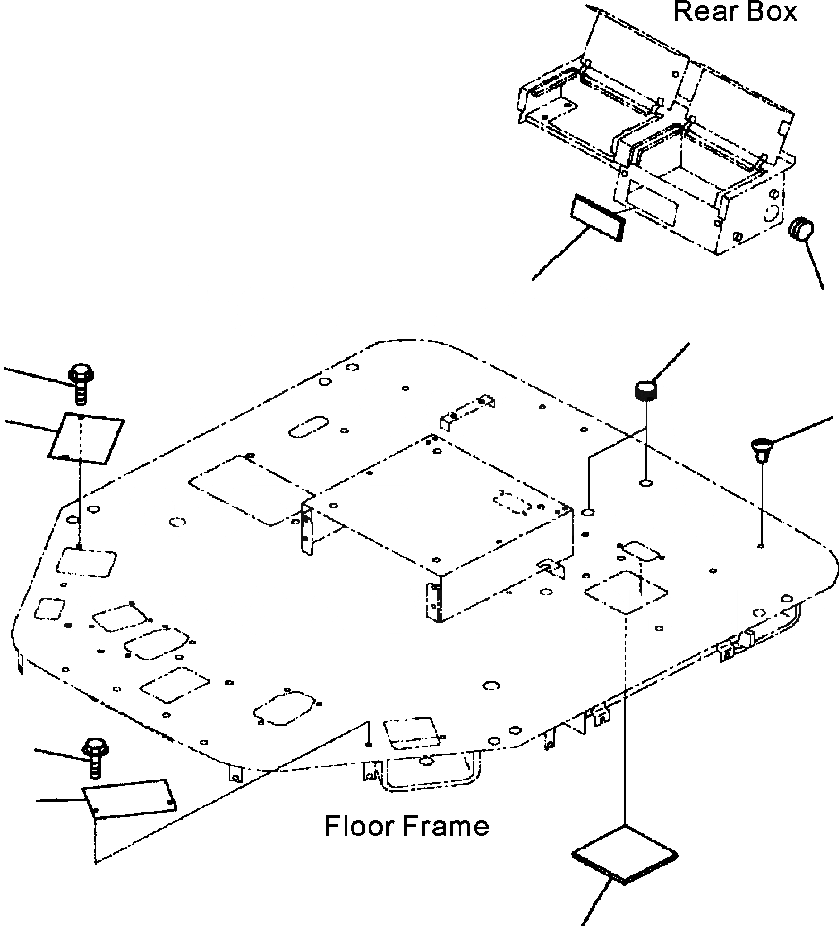 Rear Box

Floor Frame