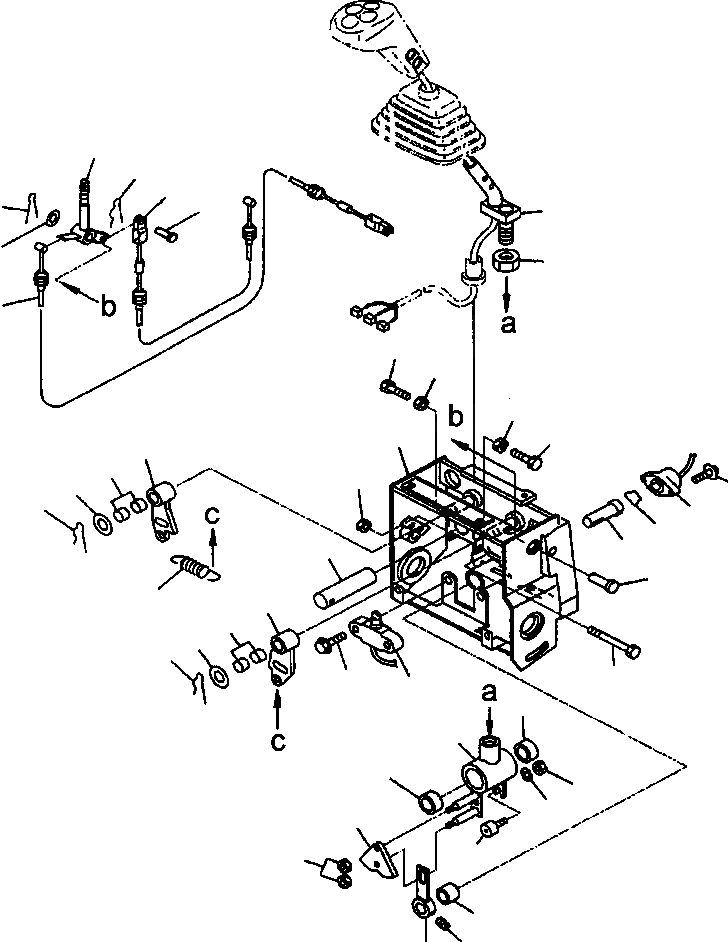 b
a
b
c
c
a