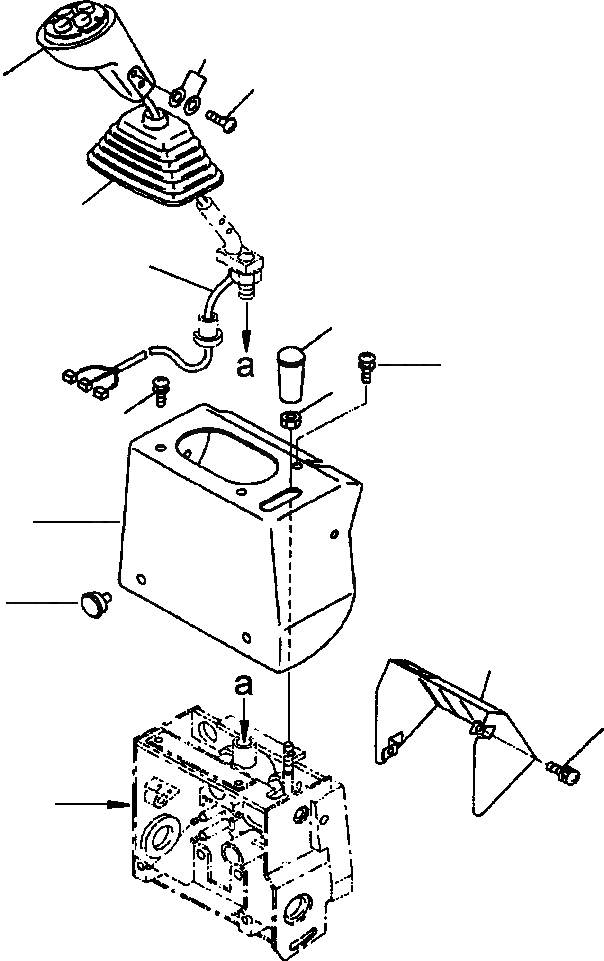 a

a