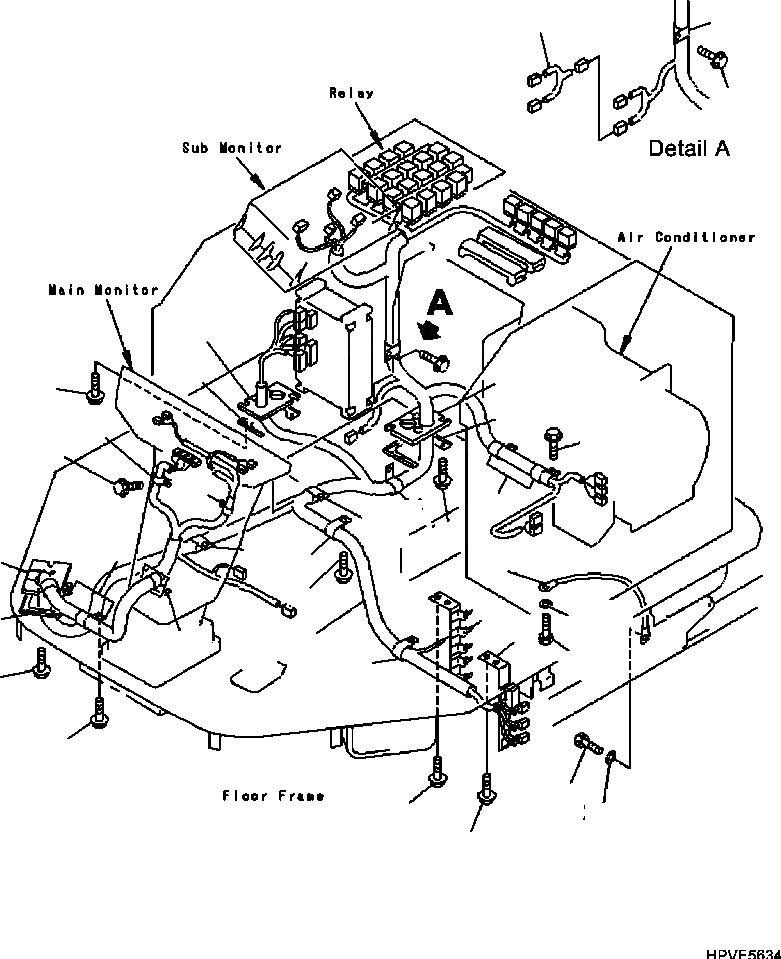 Relay

Sub Monitor

Detail A

Air Conditioner

Main Monitor

A

Floor Frame

HPVE5634