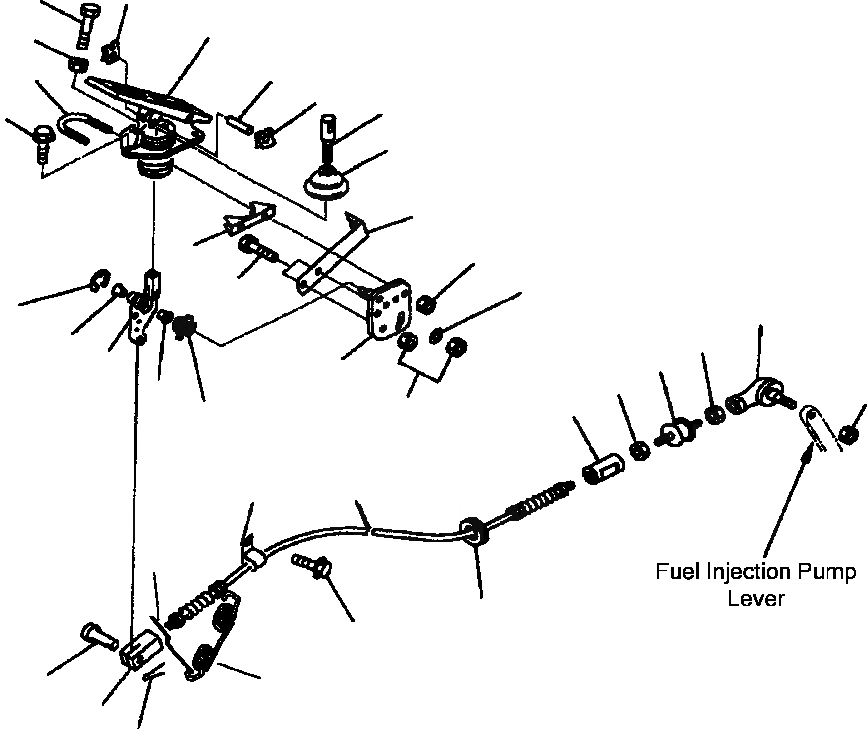 Fuel Injection Pump Lever