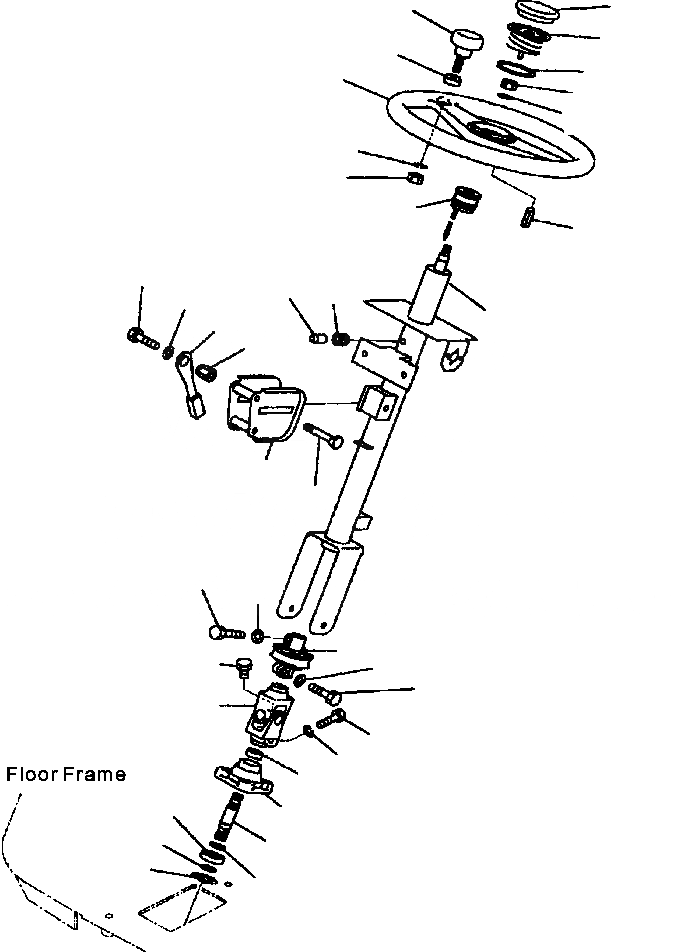 Floor Frame