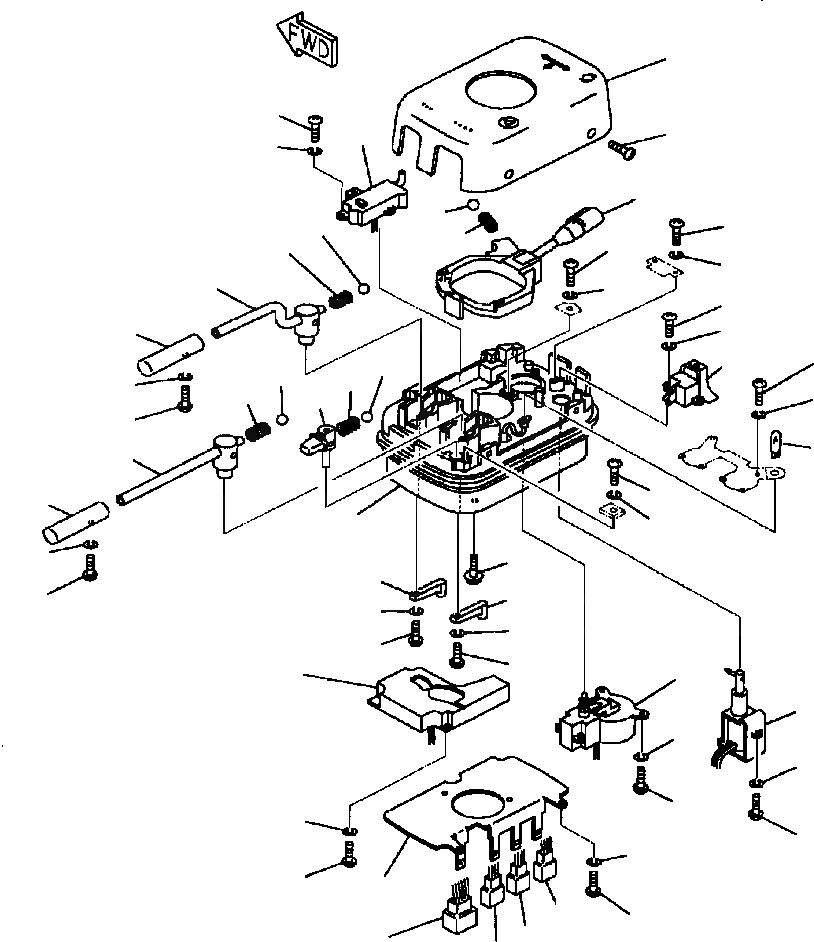 FWD