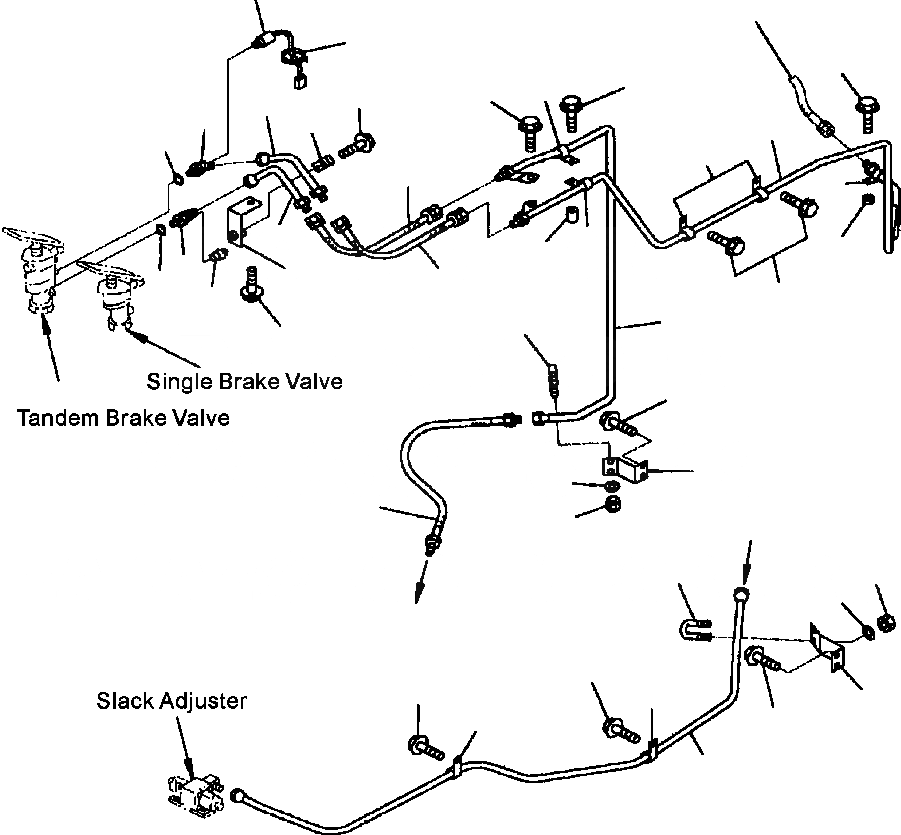 Single Brake Valve

Tandem Brake Valve

Slack Adjuster