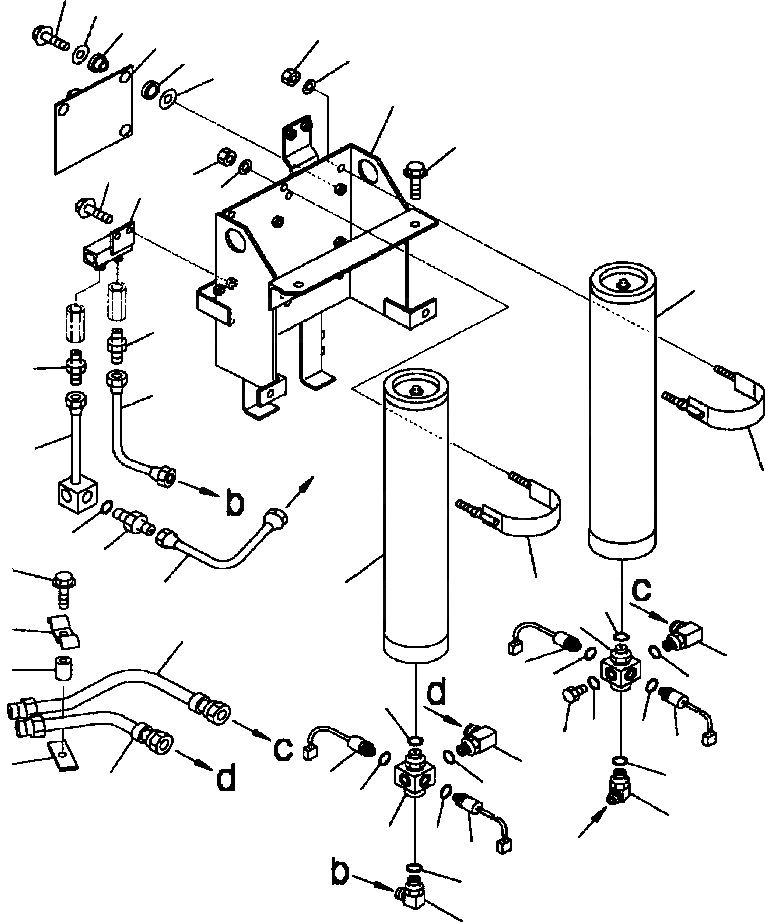 b
c
d
c
d
b