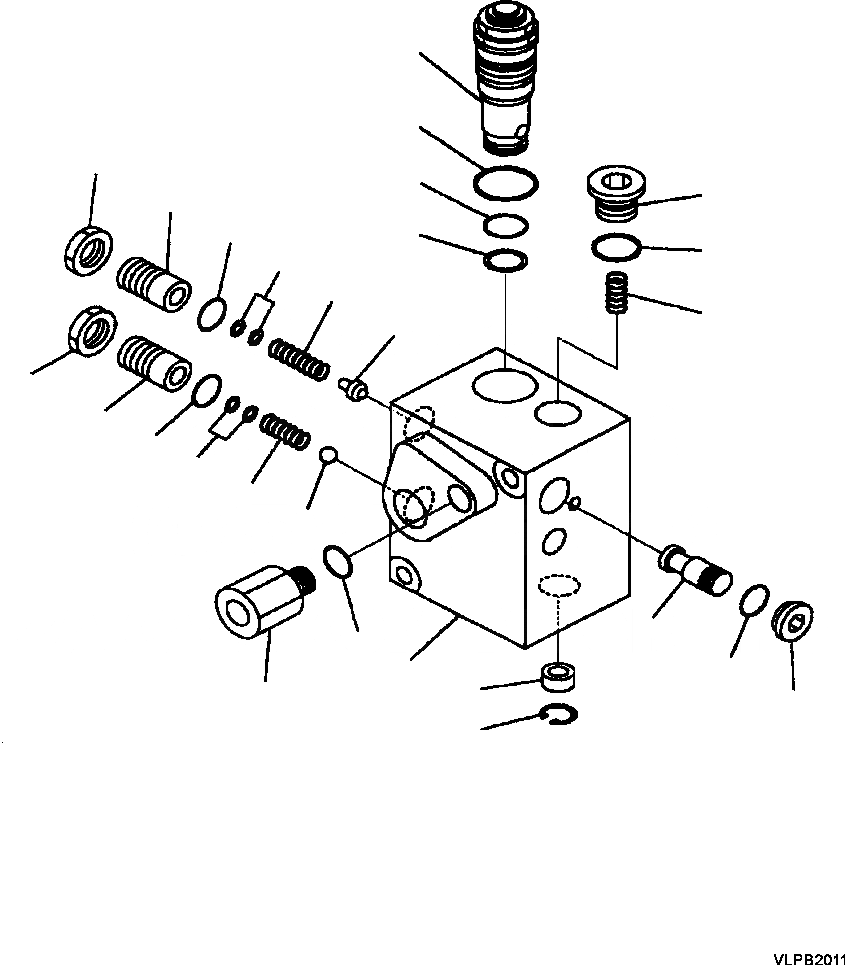 VLPB2011