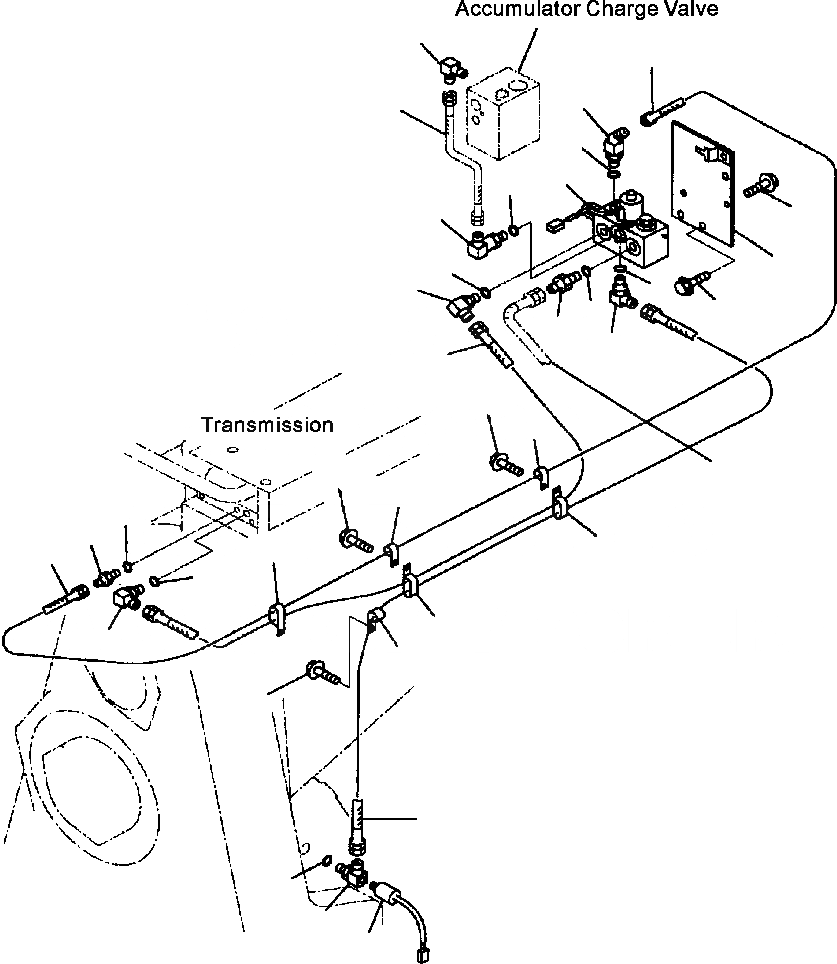 Accumulator Charge Valve

Transmission