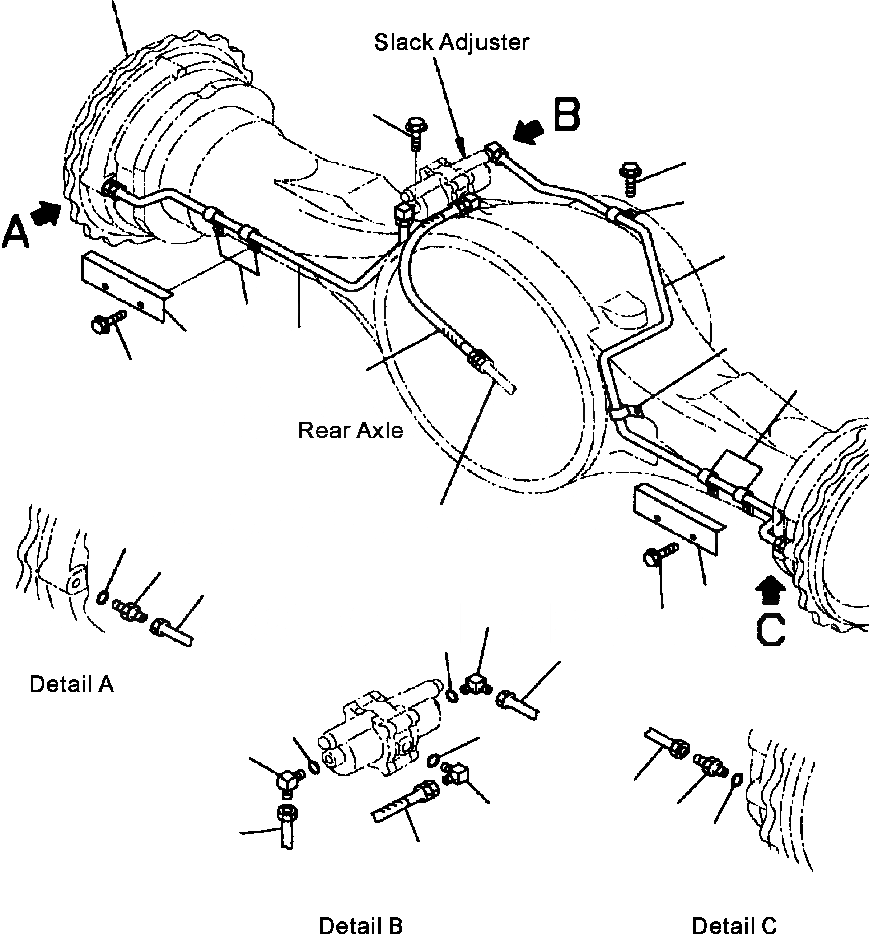 Slack Adjuster

B

A

Rear Axle

C

Detail A

Detail B

Detail C