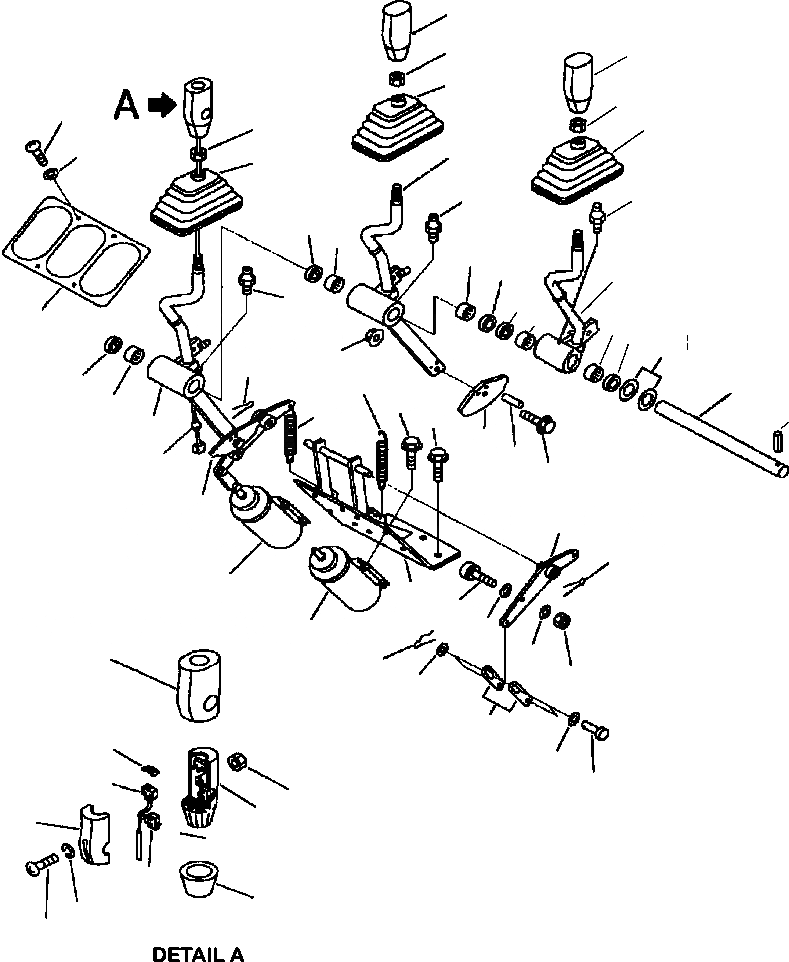 A

DETAIL A