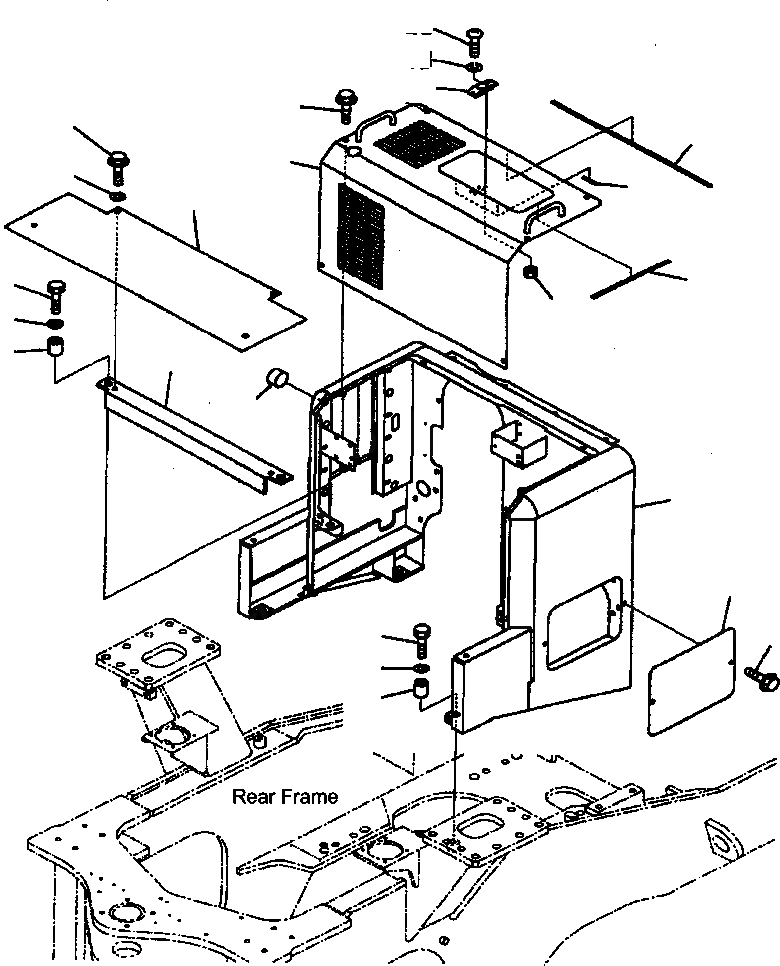 Rear Frame