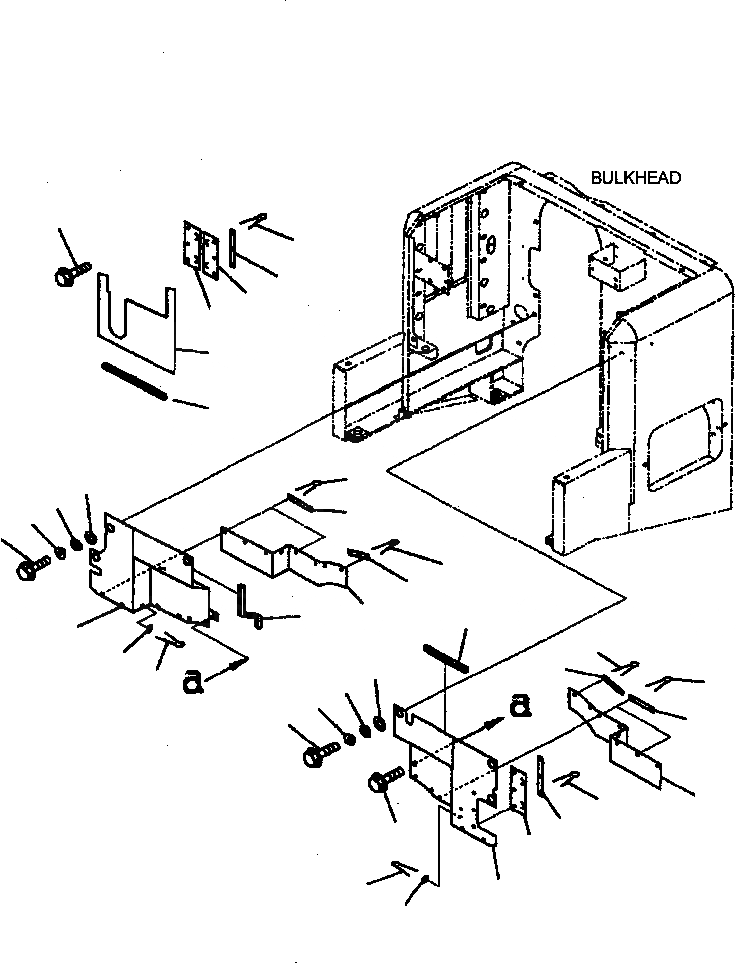 BULKHEAD

a

a